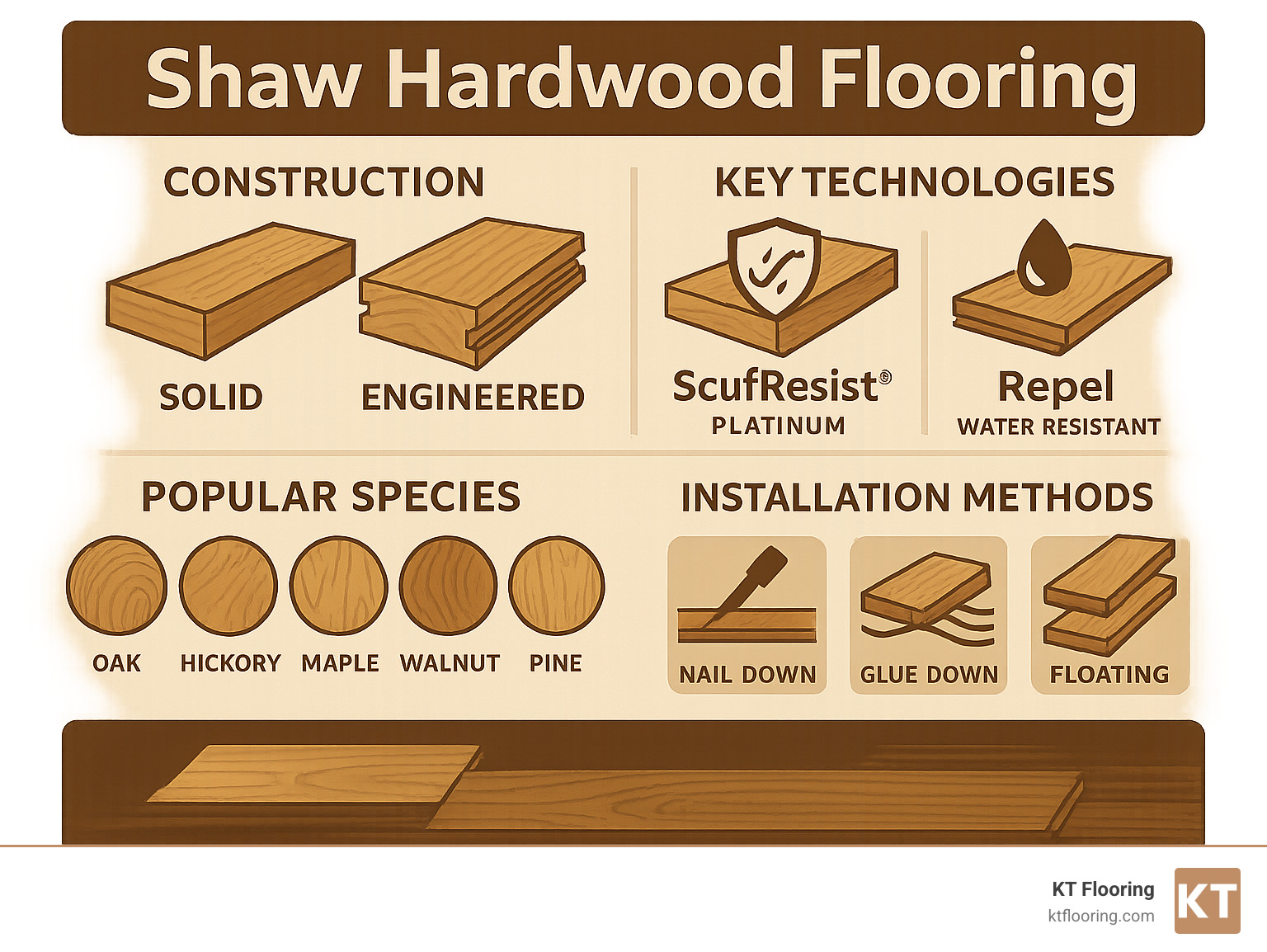 Shaw Hardwood Flooring

CONSTRUCTION

SOLID

ENGINEERED

KEY TECHNOLOGIES

ScufResist®
PLATINUM

Repel
WATER RESISTANT

POPULAR SPECIES

OAK

HICKORY

MAPLE

WALNUT

PINE

INSTALLATION METHODS

NAIL DOWN

GLUE DOWN

FLOATING

KT Flooring
ktflooring.com

KT