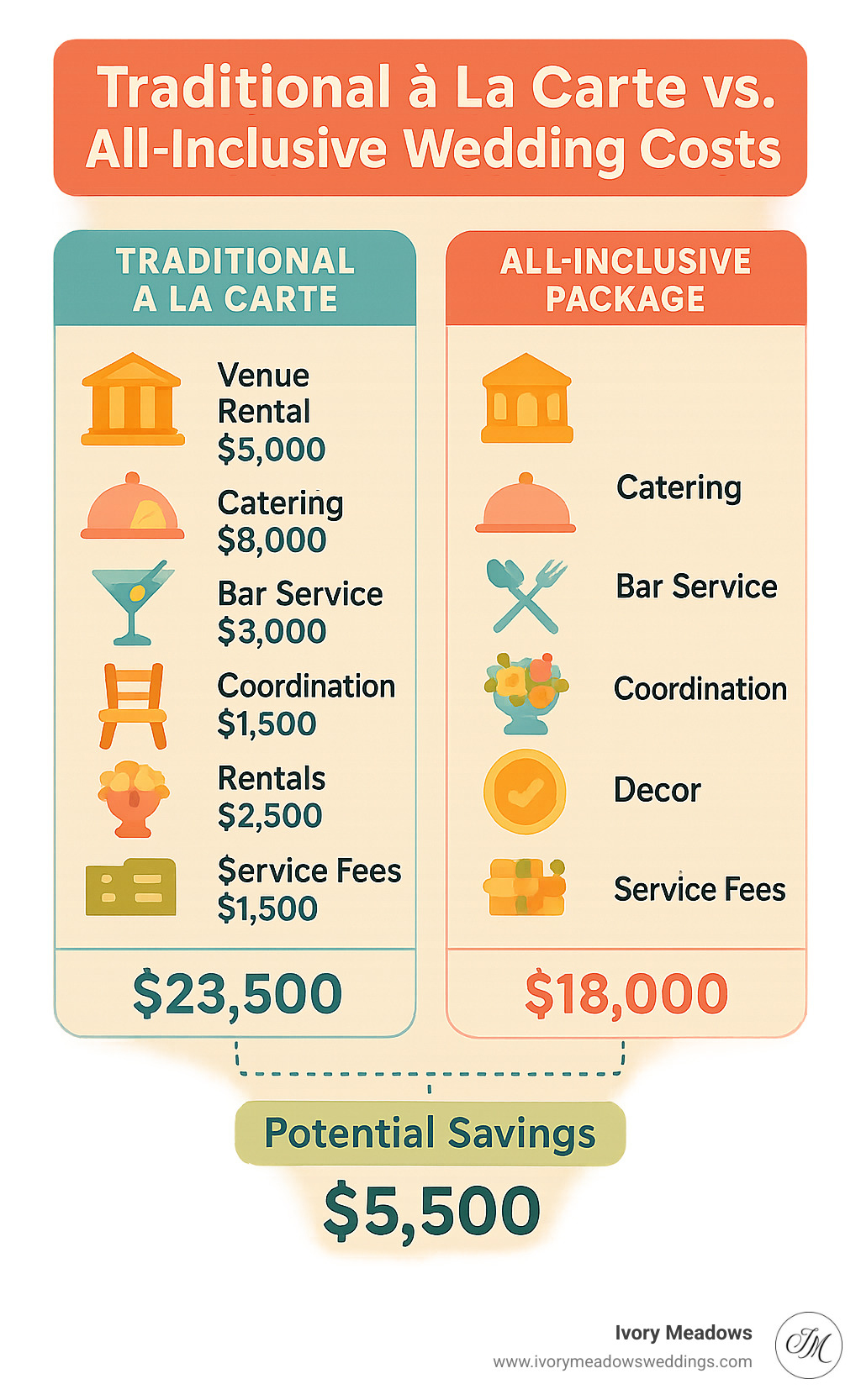 Traditional à La Carte vs. All-Inclusive Wedding Costs

TRADITIONAL A LA CARTE

Venue Rental $5,000

Catering $8,000

Bar Service $3,000

Coordination $1,500

Rentals $2,500

Service Fees $1,500

$23,500

ALL-INCLUSIVE PACKAGE

Catering

Bar Service

Coordination

Decor

Service Fees

$18,000

Potential Savings

$5,500

Ivory Meadows
www.ivorymeadowsweddings.com
IM