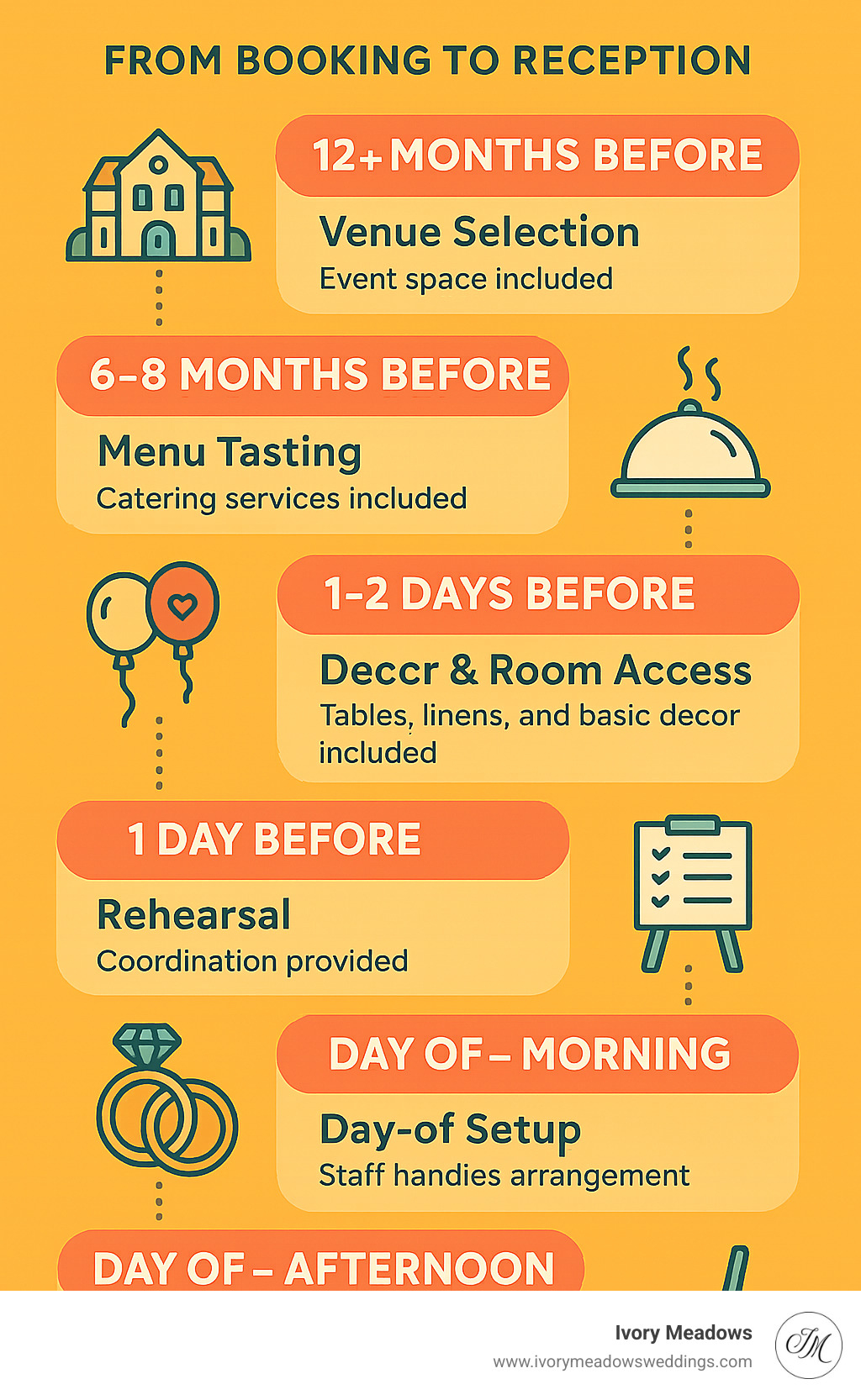 FROM BOOKING TO RECEPTION

12+ MONTHS BEFORE

Venue Selection

Event space included

6–8 MONTHS BEFORE

Menu Tasting

Catering services included

1–2 DAYS BEFORE

Deccr & Room Access

Tables, linens, and basic decor included

1 DAY BEFORE

Rehearsal

Coordination provided

DAY OF – MORNING

Day-of Setup

Staff handies arrangement

DAY OF – AFTERNOON

Ivory Meadows

www.ivorymeadowsweddings.com

IM