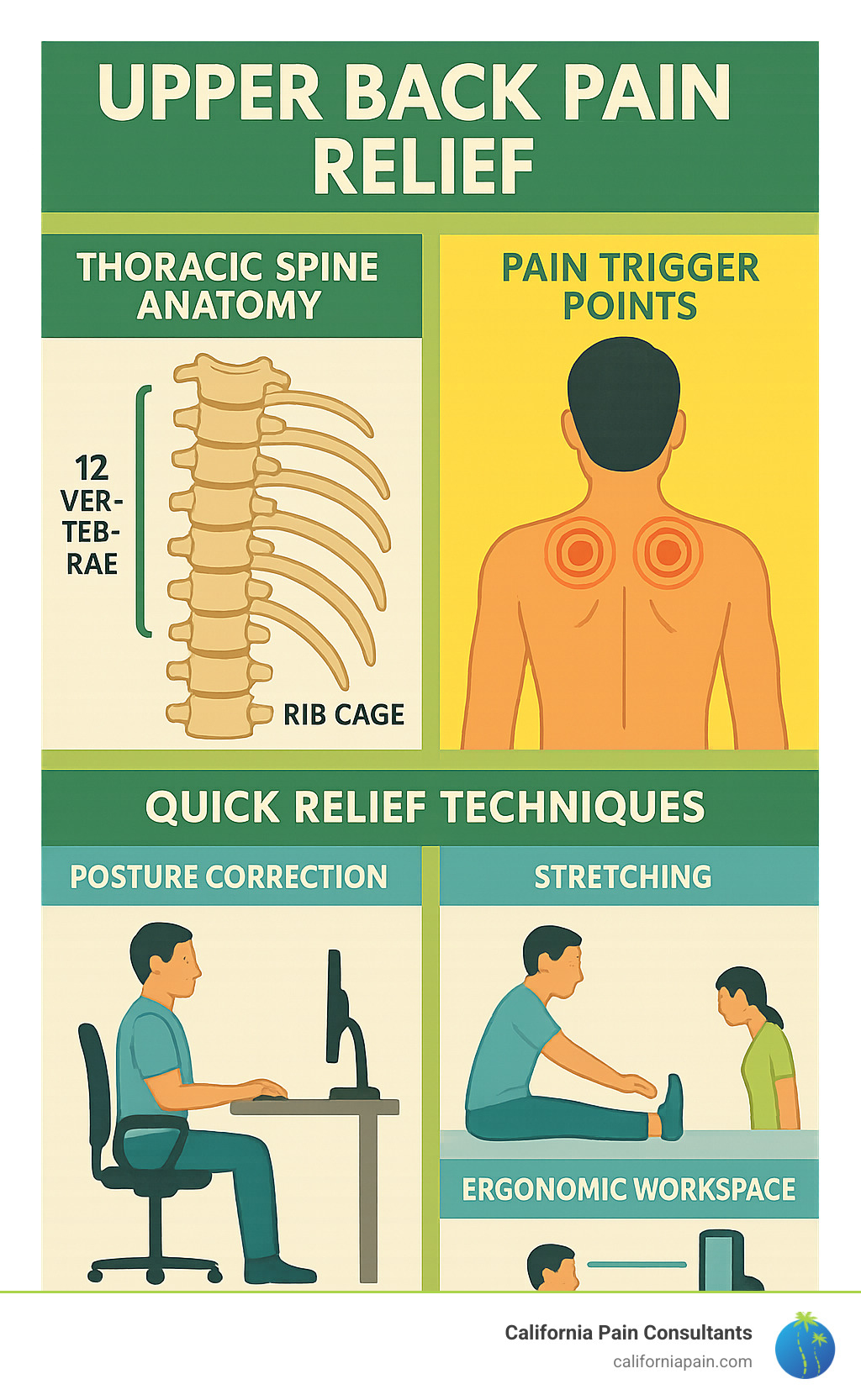 UPPER BACK PAIN RELIEF

THORACIC SPINE ANATOMY

12 VERTEBRAE

RIB CAGE

PAIN TRIGGER POINTS

QUICK RELIEF TECHNIQUES

POSTURE CORRECTION

STRETCHING

ERGONOMIC WORKSPACE

California Pain Consultants
californiapain.com