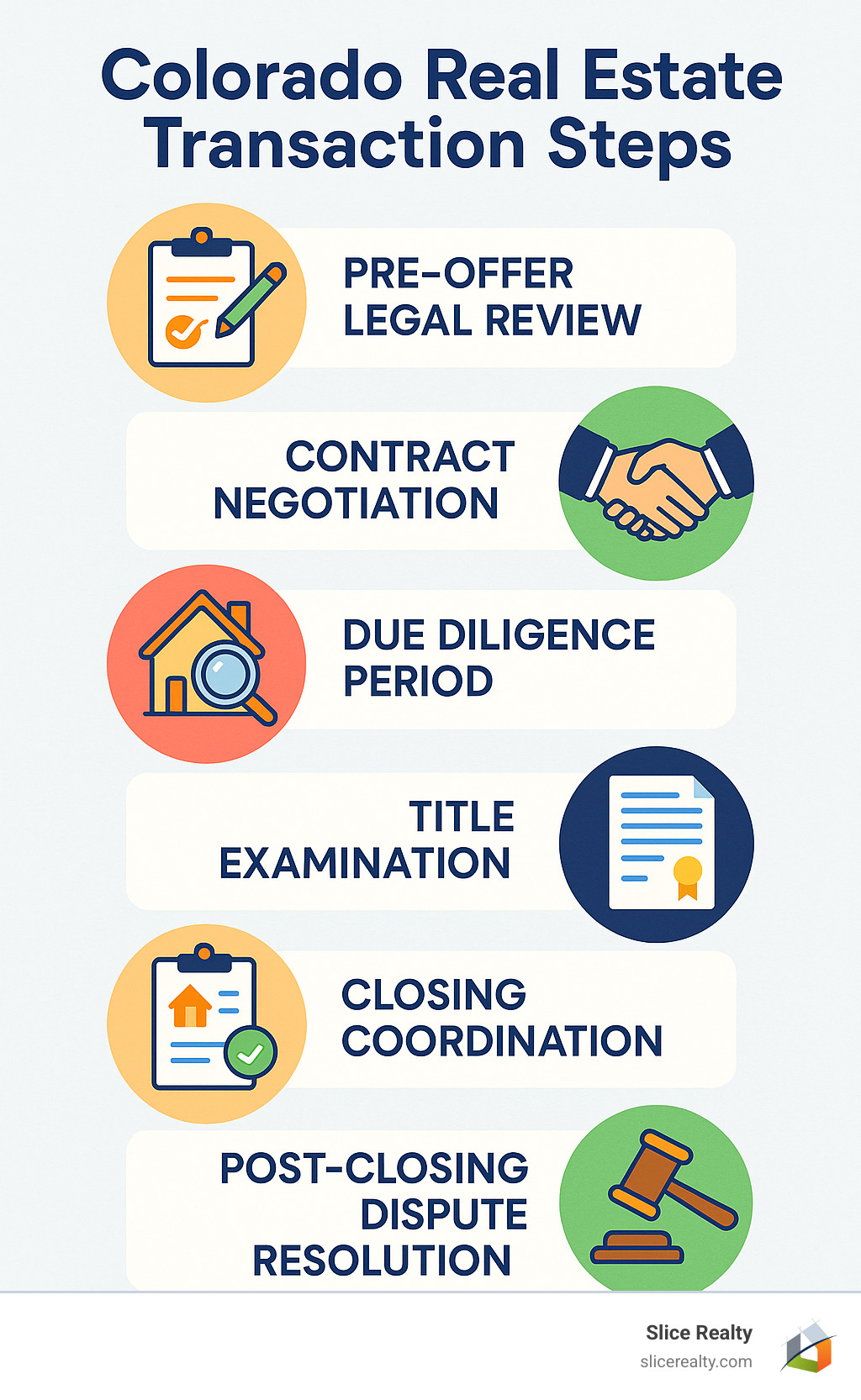 Colorado Real Estate Transaction Steps

PRE-OFFER LEGAL REVIEW

CONTRACT NEGOTIATION

DUE DILIGENCE PERIOD

TITLE EXAMINATION

CLOSING COORDINATION

POST-CLOSING DISPUTE RESOLUTION

Slice Realty
slicerealty.com