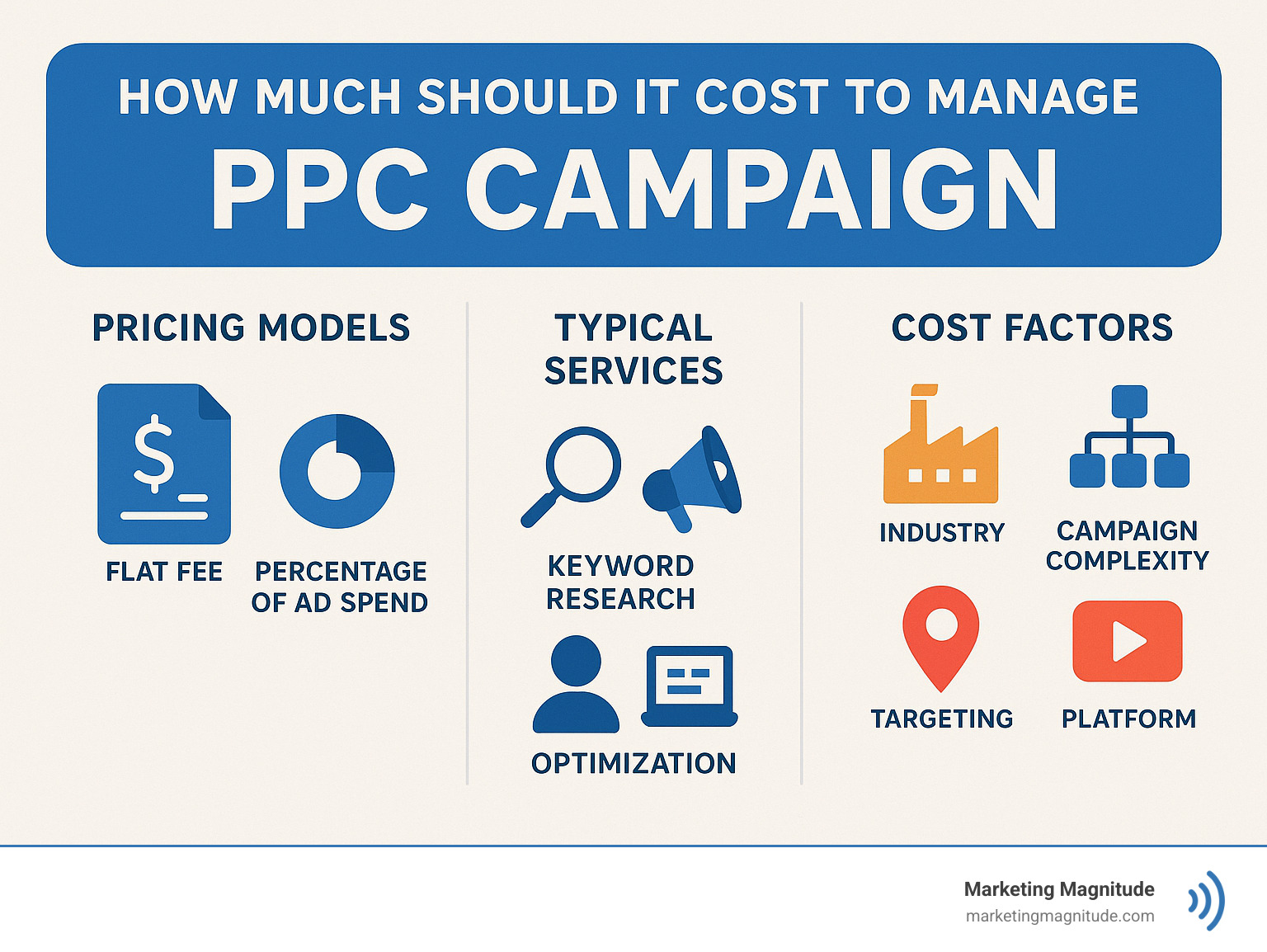 HOW MUCH SHOULD IT COST TO MANAGE
PPC CAMPAIGN

PRICING MODELS

$

FLAT FEE

PERCENTAGE OF AD SPEND

TYPICAL SERVICES

KEYWORD RESEARCH

OPTIMIZATION

COST FACTORS

INDUSTRY

CAMPAIGN COMPLEXITY

TARGETING

PLATFORM

Marketing Magnitude
marketingmagnitude.com