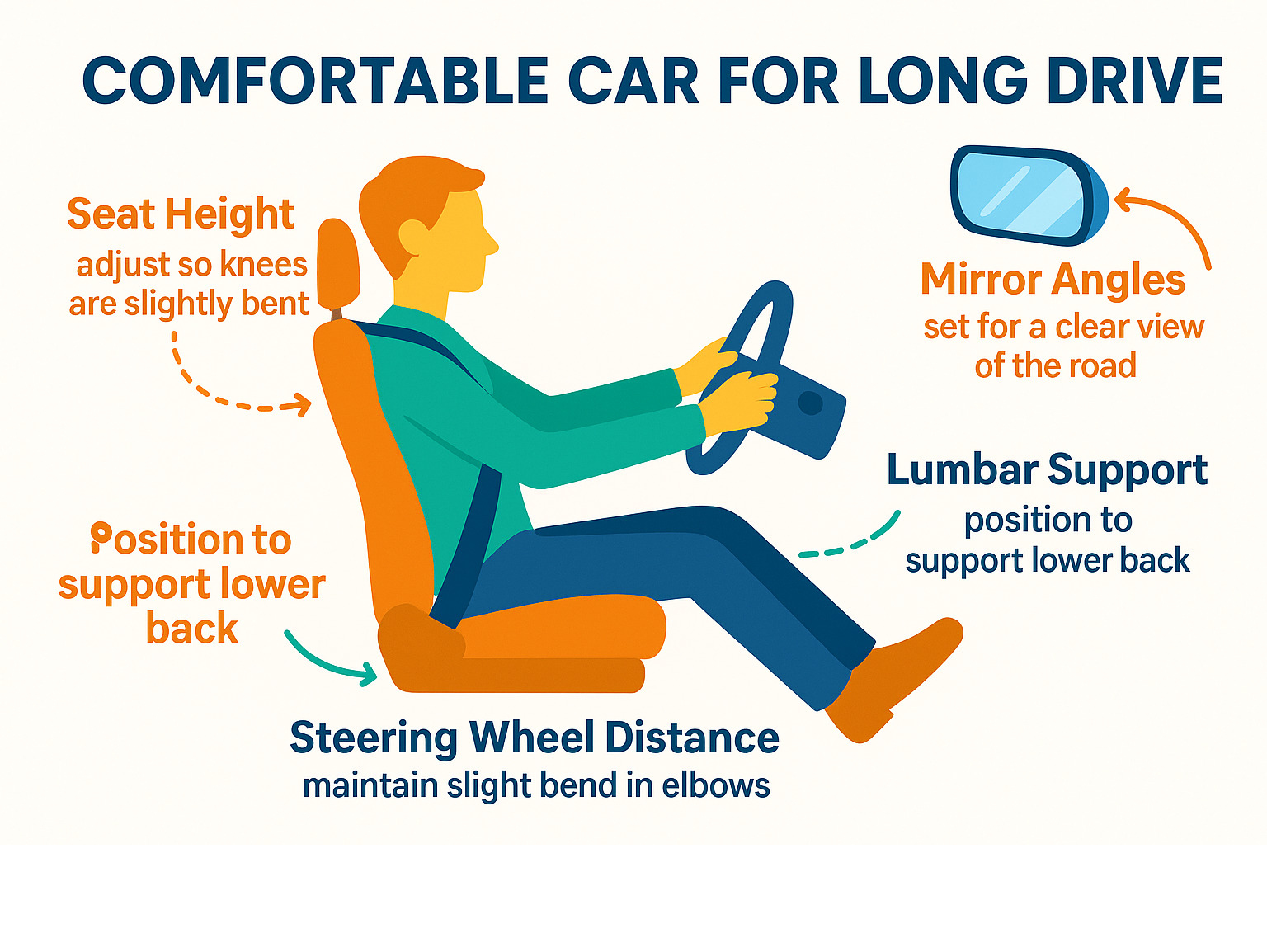 COMFORTABLE CAR FOR LONG DRIVE

Seat Height
adjust so knees are slightly bent

Mirror Angles
set for a clear view of the road

Lumbar Support
position to support lower back

Position to support lower back

Steering Wheel Distance
maintain slight bend in elbows