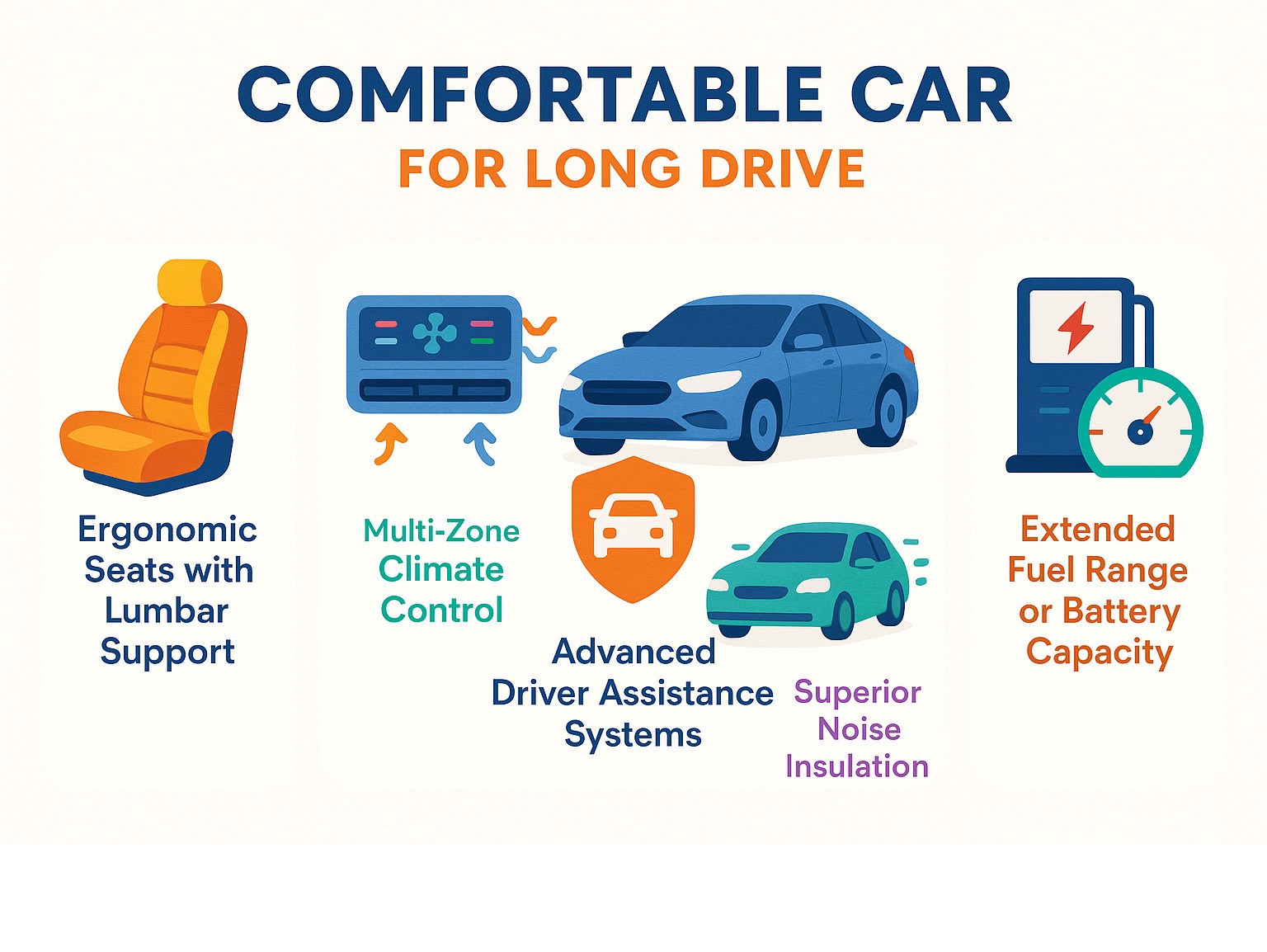 COMFORTABLE CAR
FOR LONG DRIVE

Ergonomic Seats with Lumbar Support

Multi-Zone Climate Control

Advanced Driver Assistance Systems

Superior Noise Insulation

Extended Fuel Range or Battery Capacity