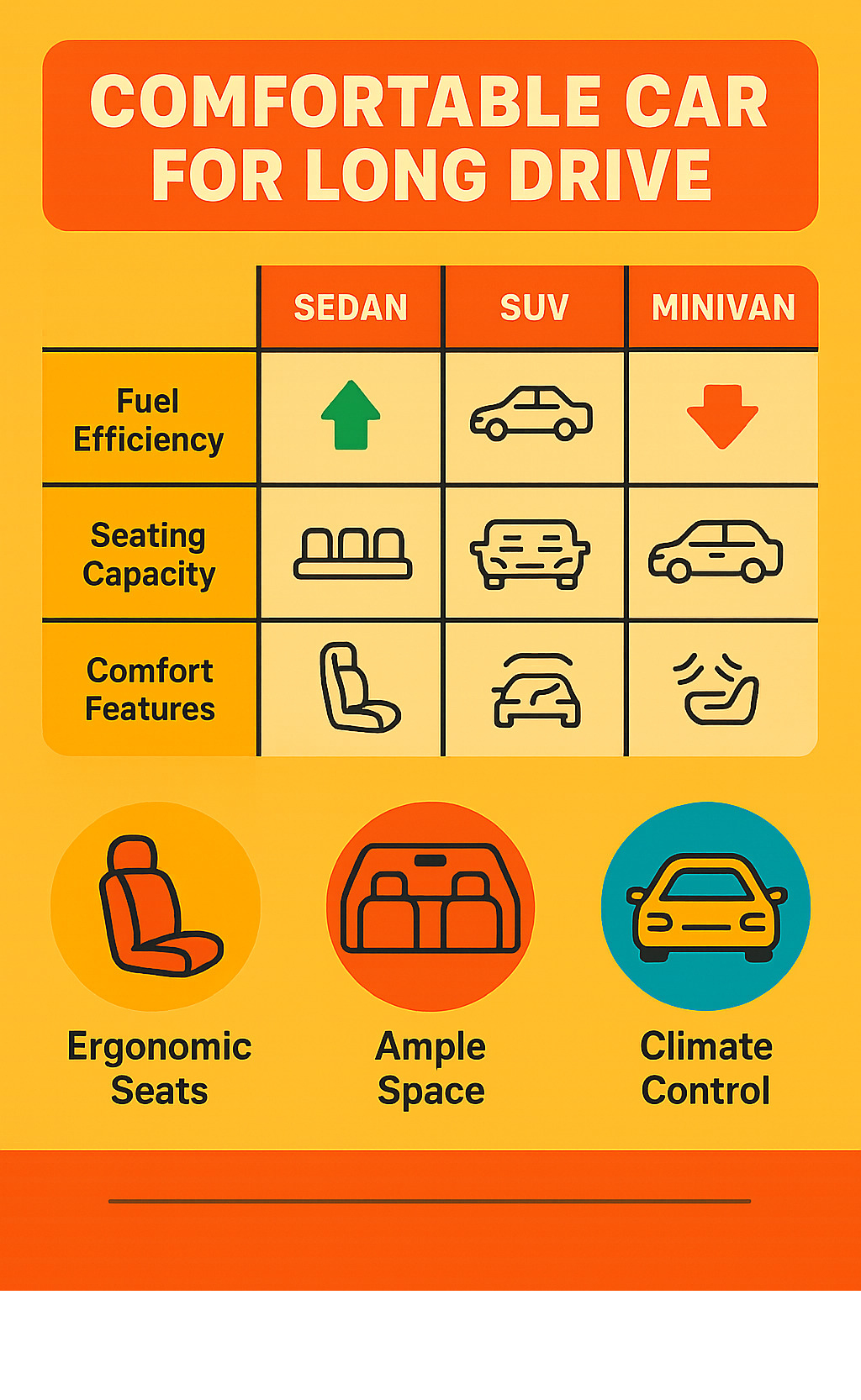 COMFORTABLE CAR FOR LONG DRIVE

| | SEDAN | SUV | MINIVAN |
|---|---|---|---|
| Fuel Efficiency | | | |
| Seating Capacity | | | |
| Comfort Features | | | |

Ergonomic Seats

Ample Space

Climate Control