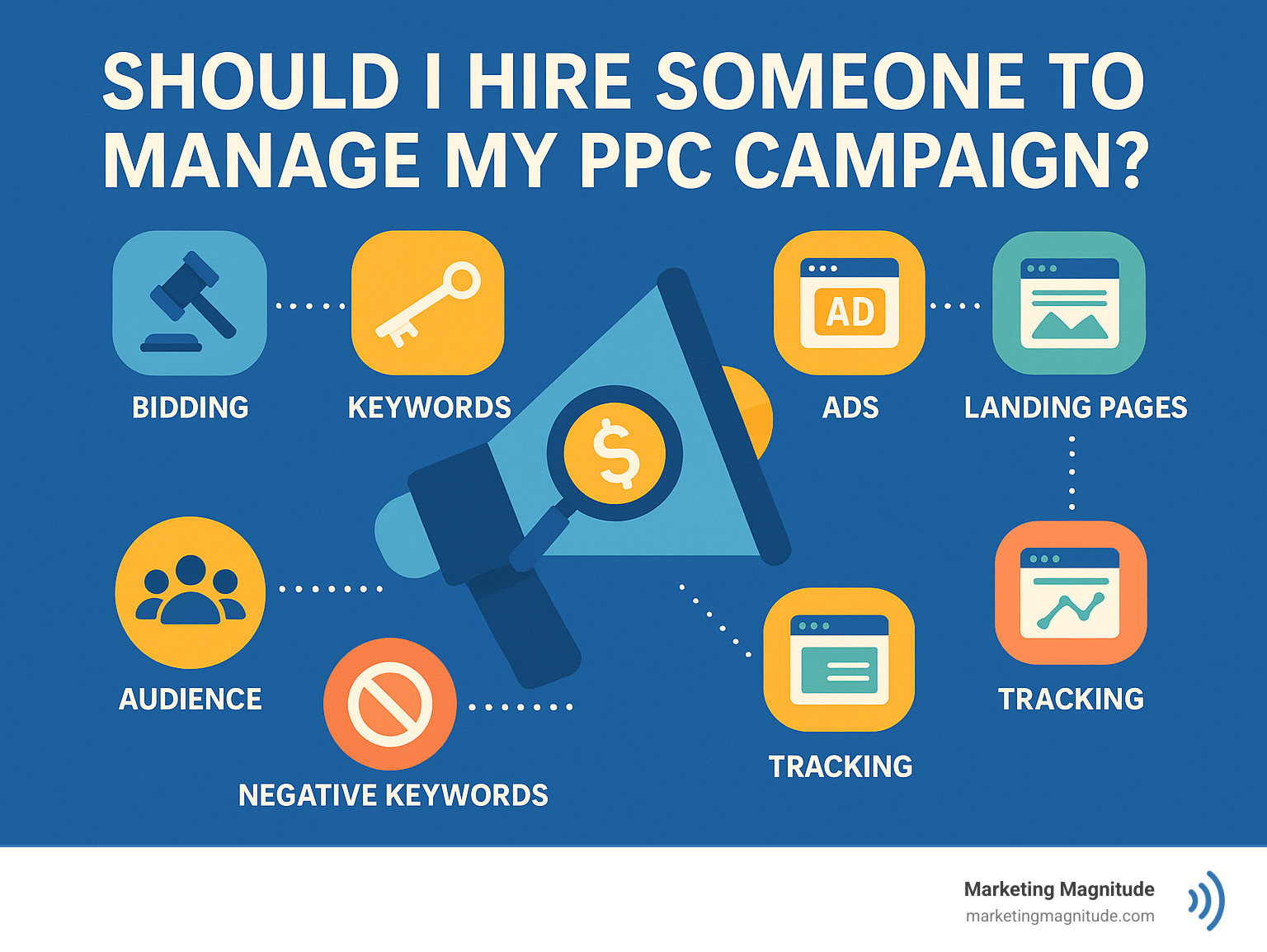 SHOULD I HIRE SOMEONE TO MANAGE MY PPC CAMPAIGN?

BIDDING

KEYWORDS

AD

ADS

LANDING PAGES

$

AUDIENCE

NEGATIVE KEYWORDS

TRACKING

TRACKING

Marketing Magnitude
marketingmagnitude.com