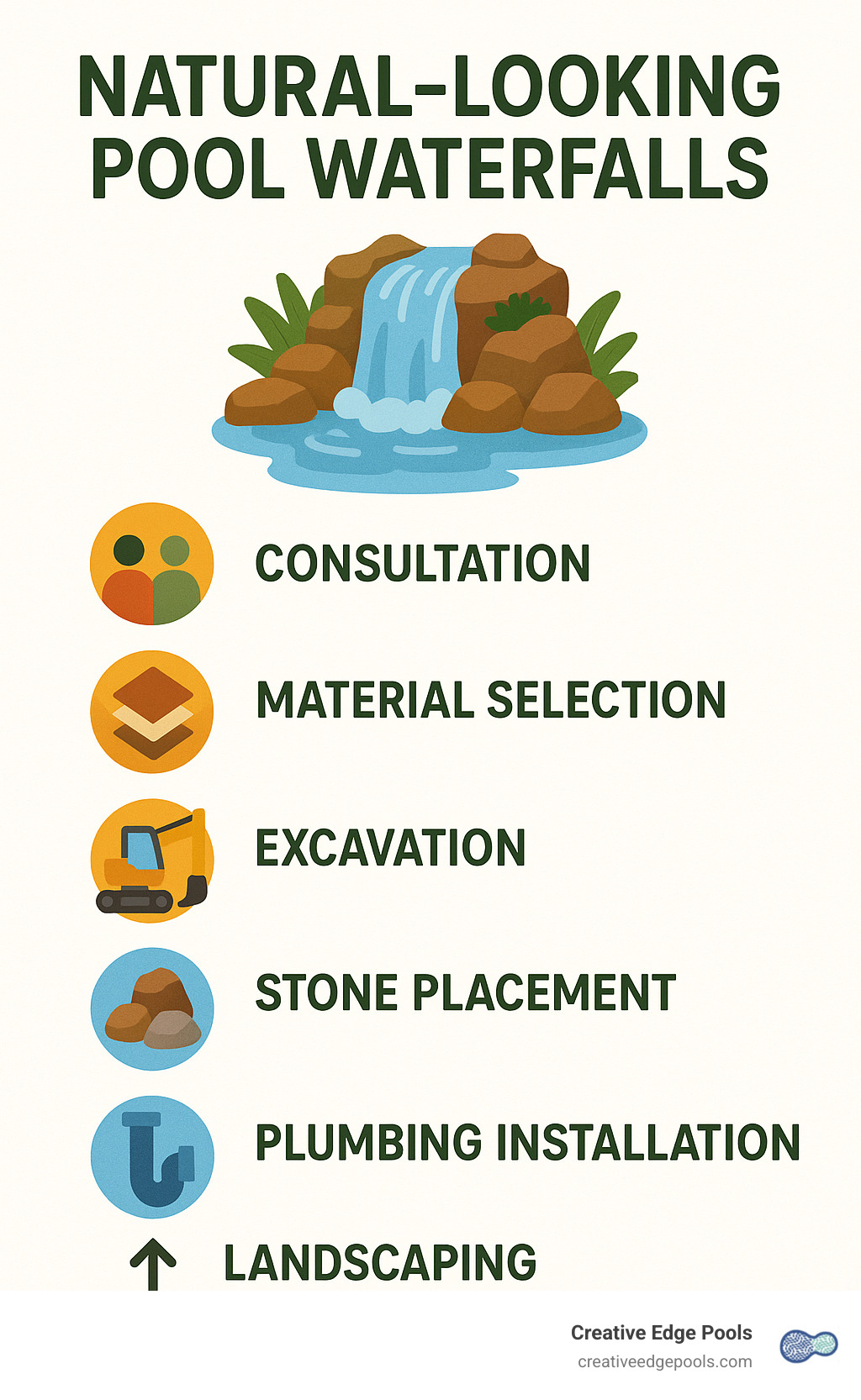 NATURAL-LOOKING POOL WATERFALLS

CONSULTATION

MATERIAL SELECTION

EXCAVATION

STONE PLACEMENT

PLUMBING INSTALLATION

LANDSCAPING

Creative Edge Pools
creativeedgepools.com