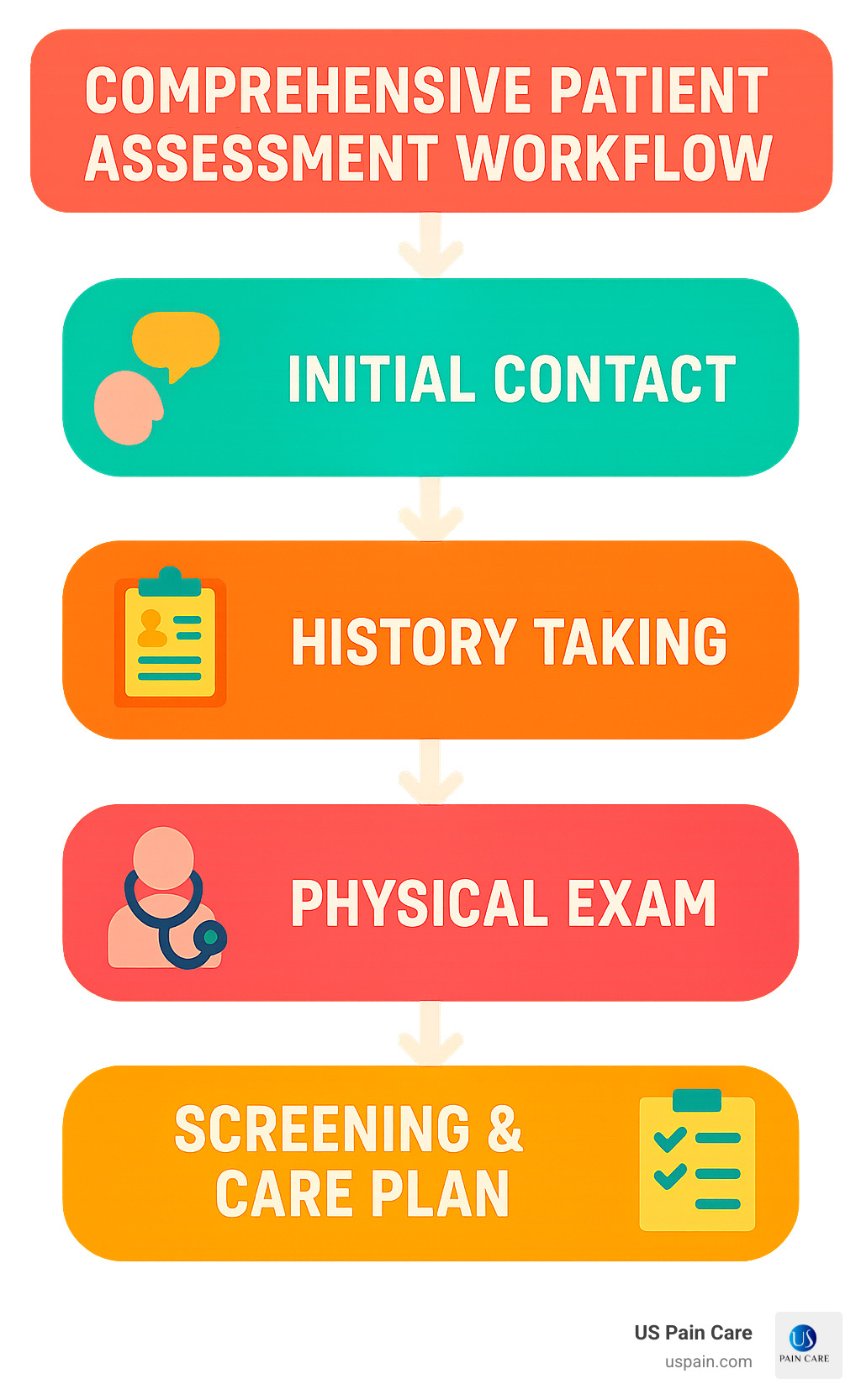 COMPREHENSIVE PATIENT ASSESSMENT WORKFLOW

INITIAL CONTACT

HISTORY TAKING

PHYSICAL EXAM

SCREENING & CARE PLAN

US Pain Care
uspain.com

US
PAIN CARE