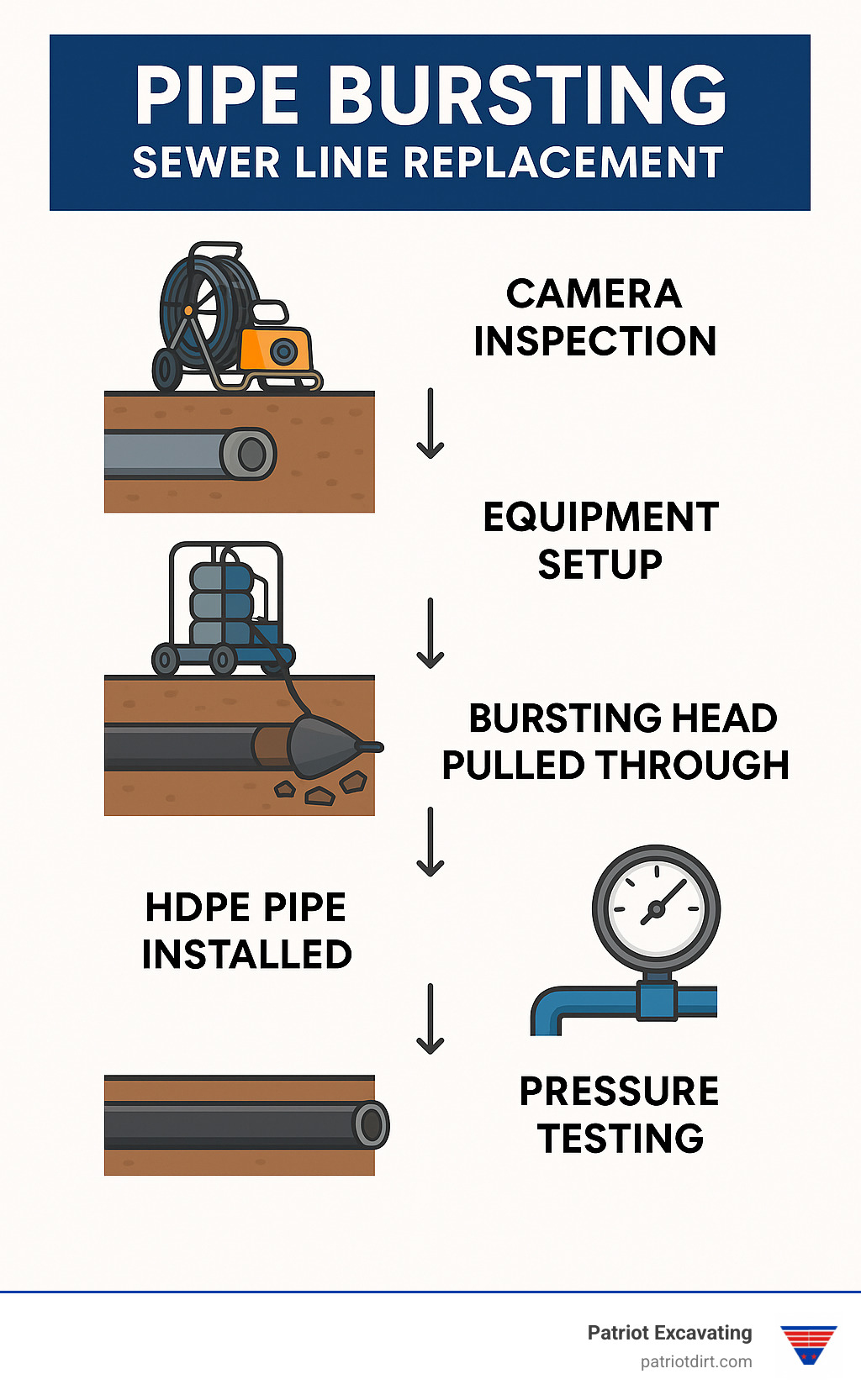 PIPE BURSTING
SEWER LINE REPLACEMENT

CAMERA INSPECTION

EQUIPMENT SETUP

BURSTING HEAD PULLED THROUGH

HDPE PIPE INSTALLED

PRESSURE TESTING

Patriot Excavating
patriotdirt.com