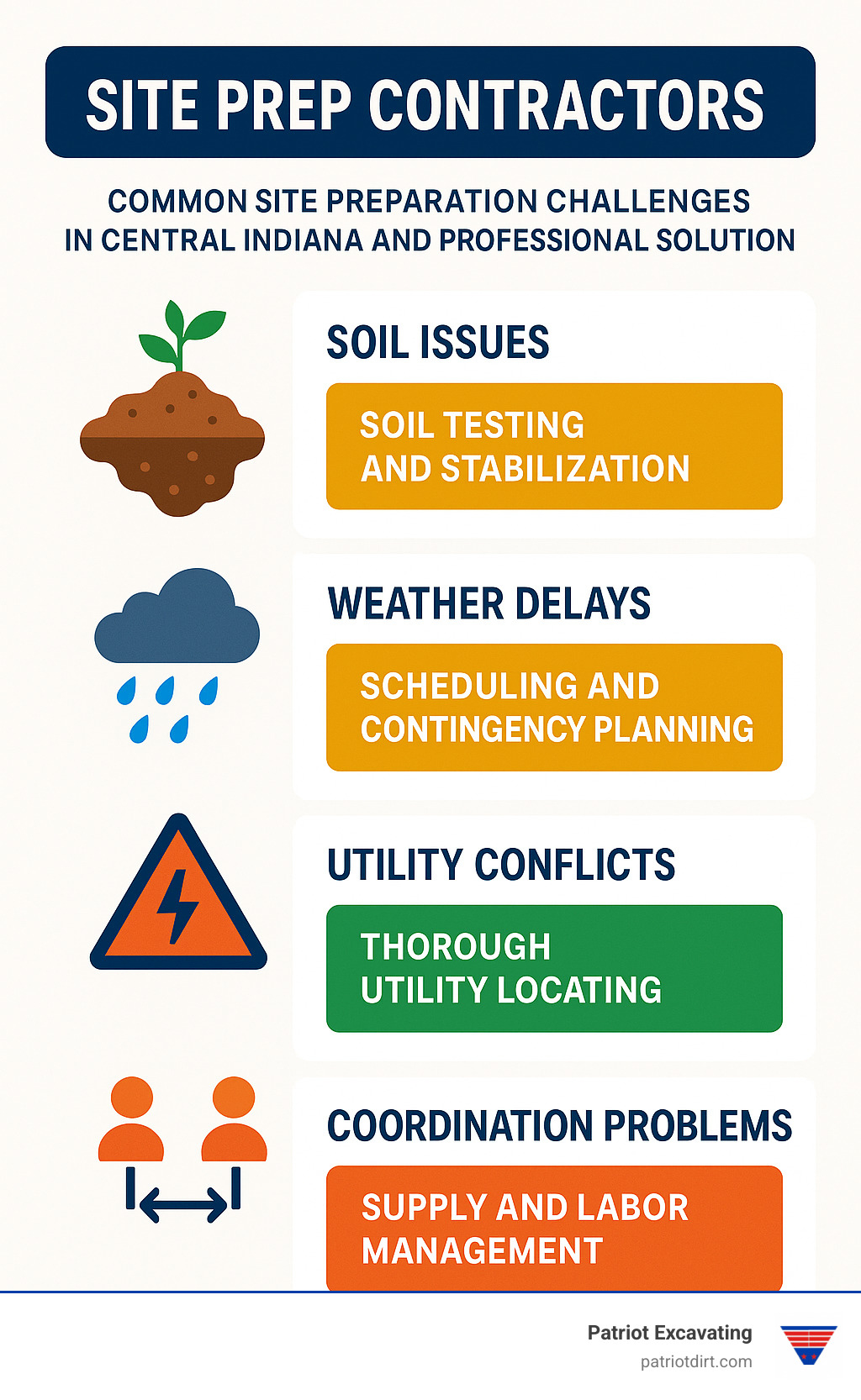 SITE PREP CONTRACTORS

COMMON SITE PREPARATION CHALLENGES IN CENTRAL INDIANA AND PROFESSIONAL SOLUTION

SOIL ISSUES

SOIL TESTING AND STABILIZATION

WEATHER DELAYS

SCHEDULING AND CONTINGENCY PLANNING

UTILITY CONFLICTS

THOROUGH UTILITY LOCATING

COORDINATION PROBLEMS

SUPPLY AND LABOR MANAGEMENT

Patriot Excavating
patriotdirt.com