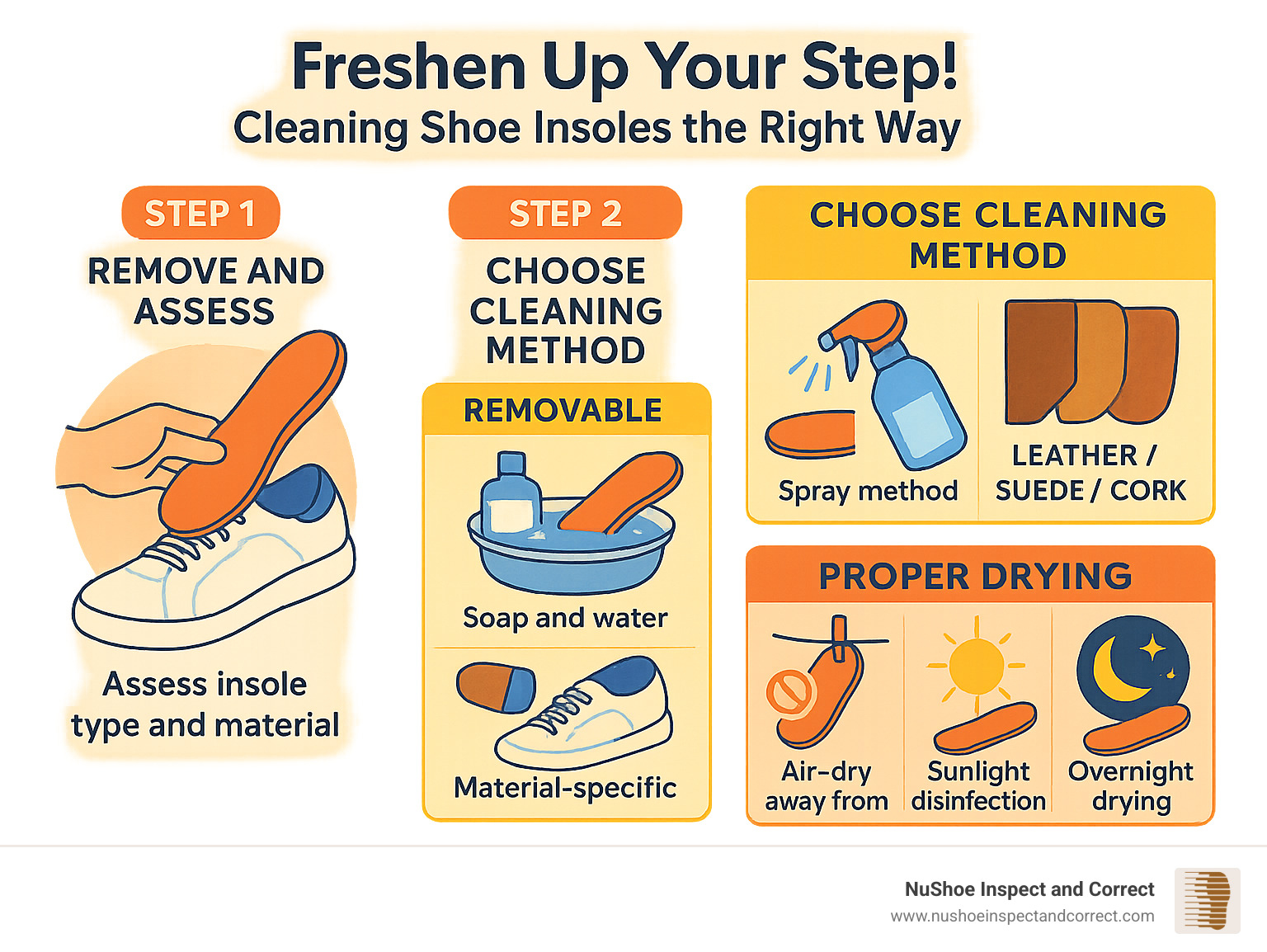 Freshen Up Your Step!
Cleaning Shoe Insoles the Right Way

STEP 1

REMOVE AND ASSESS

Assess insole type and material

STEP 2

CHOOSE CLEANING METHOD

REMOVABLE

Soap and water

Material-specific

CHOOSE CLEANING METHOD

Spray method

LEATHER / SUEDE / CORK

PROPER DRYING

Air-dry away from

Sunlight disinfection

Overnight drying

NuShoe Inspect and Correct
www.nushoeinspectandcorrect.com