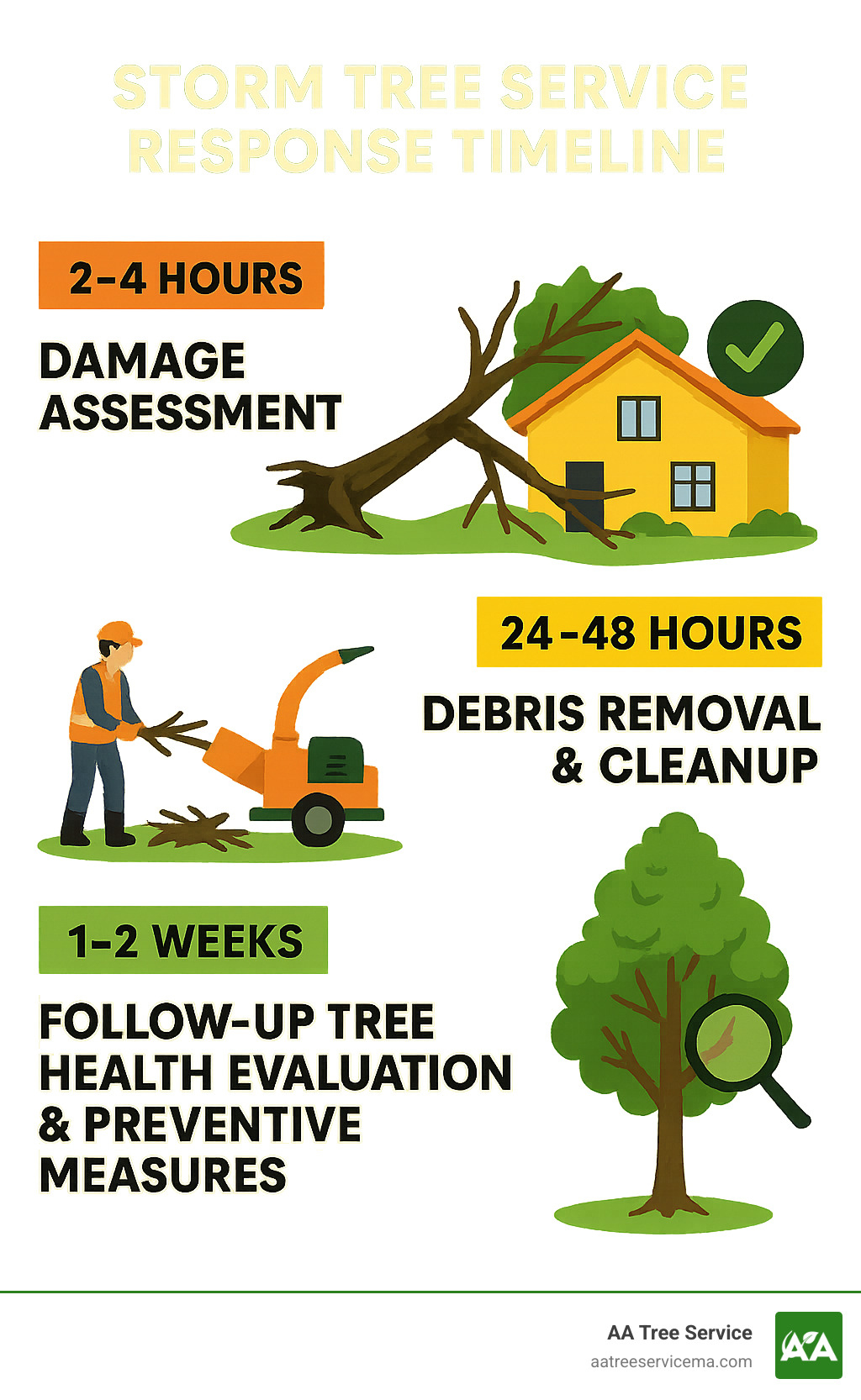 STORM TREE SERVICE RESPONSE TIMELINE

2–4 HOURS

DAMAGE ASSESSMENT

24–48 HOURS

DEBRIS REMOVAL & CLEANUP

1–2 WEEKS

FOLLOW-UP TREE HEALTH EVALUATION & PREVENTIVE MEASURES

AA Tree Service
aatreeservicema.com

AA