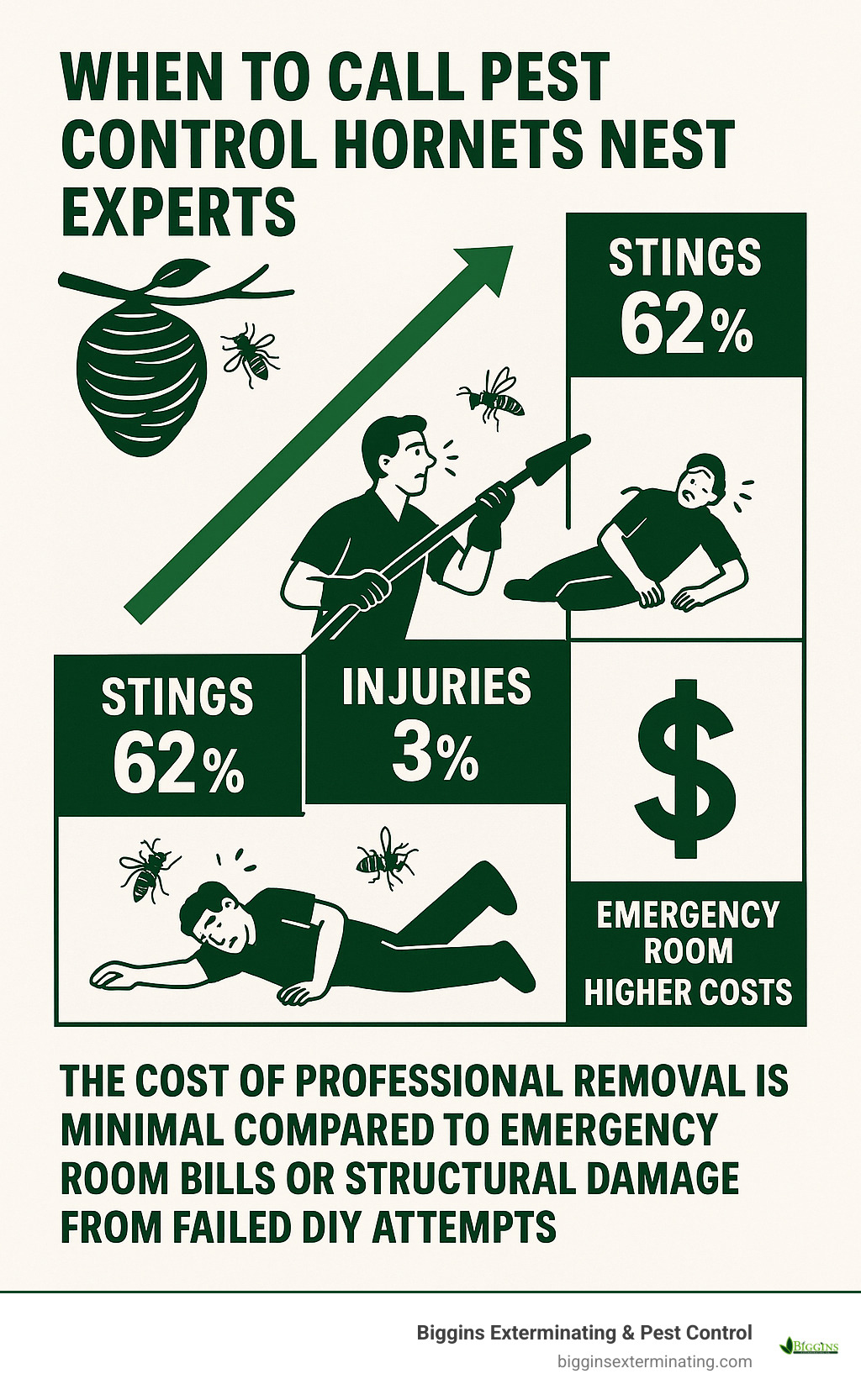 WHEN TO CALL PEST CONTROL HORNETS NEST EXPERTS

STINGS 62%

STINGS 62%

INJURIES 3%

$

EMERGENCY ROOM HIGHER COSTS

THE COST OF PROFESSIONAL REMOVAL IS MINIMAL COMPARED TO EMERGENCY ROOM BILLS OR STRUCTURAL DAMAGE FROM FAILED DIY ATTEMPTS

Biggins Exterminating & Pest Control
bigginsexterminating.com

BIGGINS