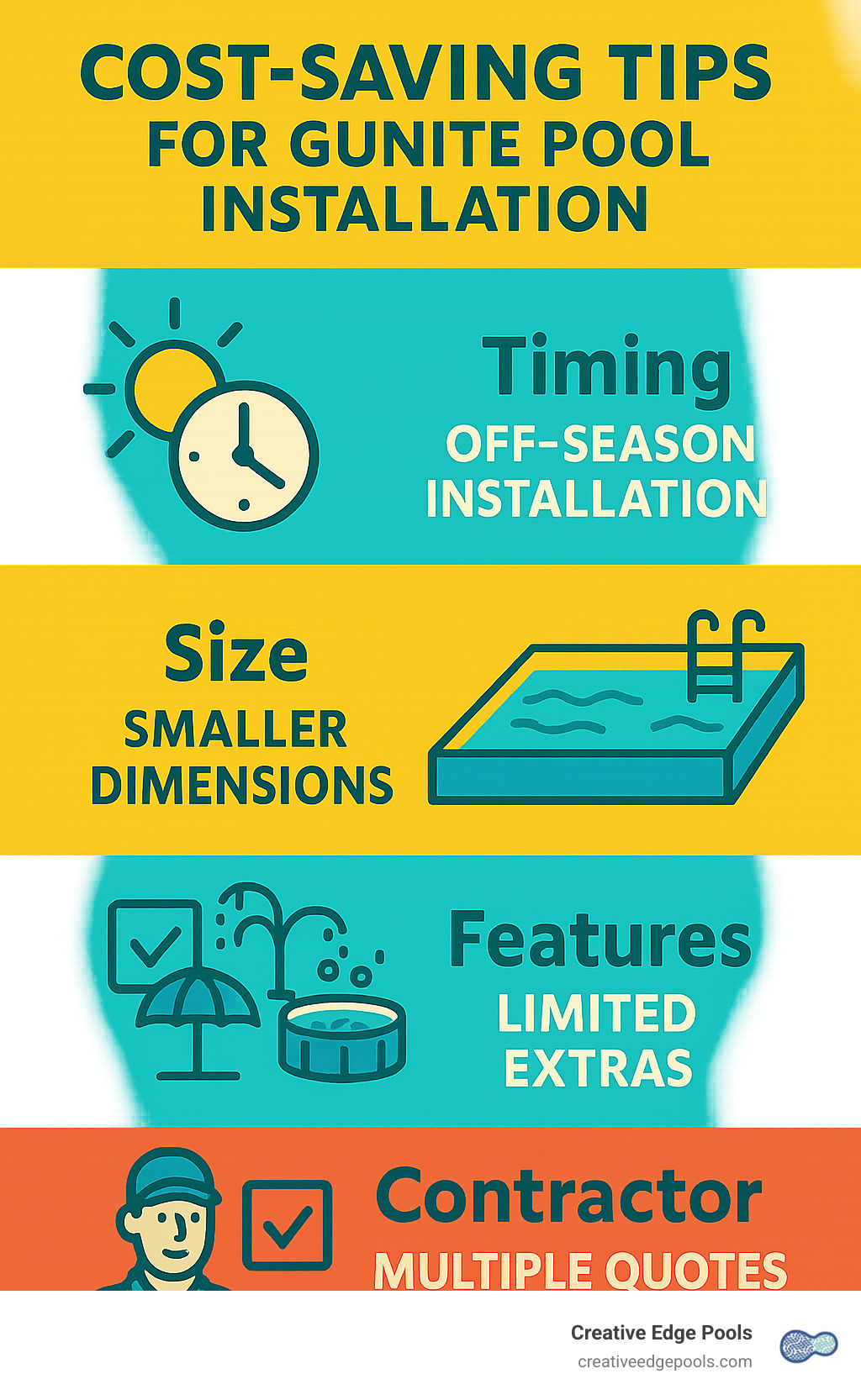 COST-SAVING TIPS FOR GUNITE POOL INSTALLATION

Timing
OFF-SEASON INSTALLATION

Size
SMALLER DIMENSIONS

Features
LIMITED EXTRAS

Contractor
MULTIPLE QUOTES

Creative Edge Pools
creativeedgepools.com