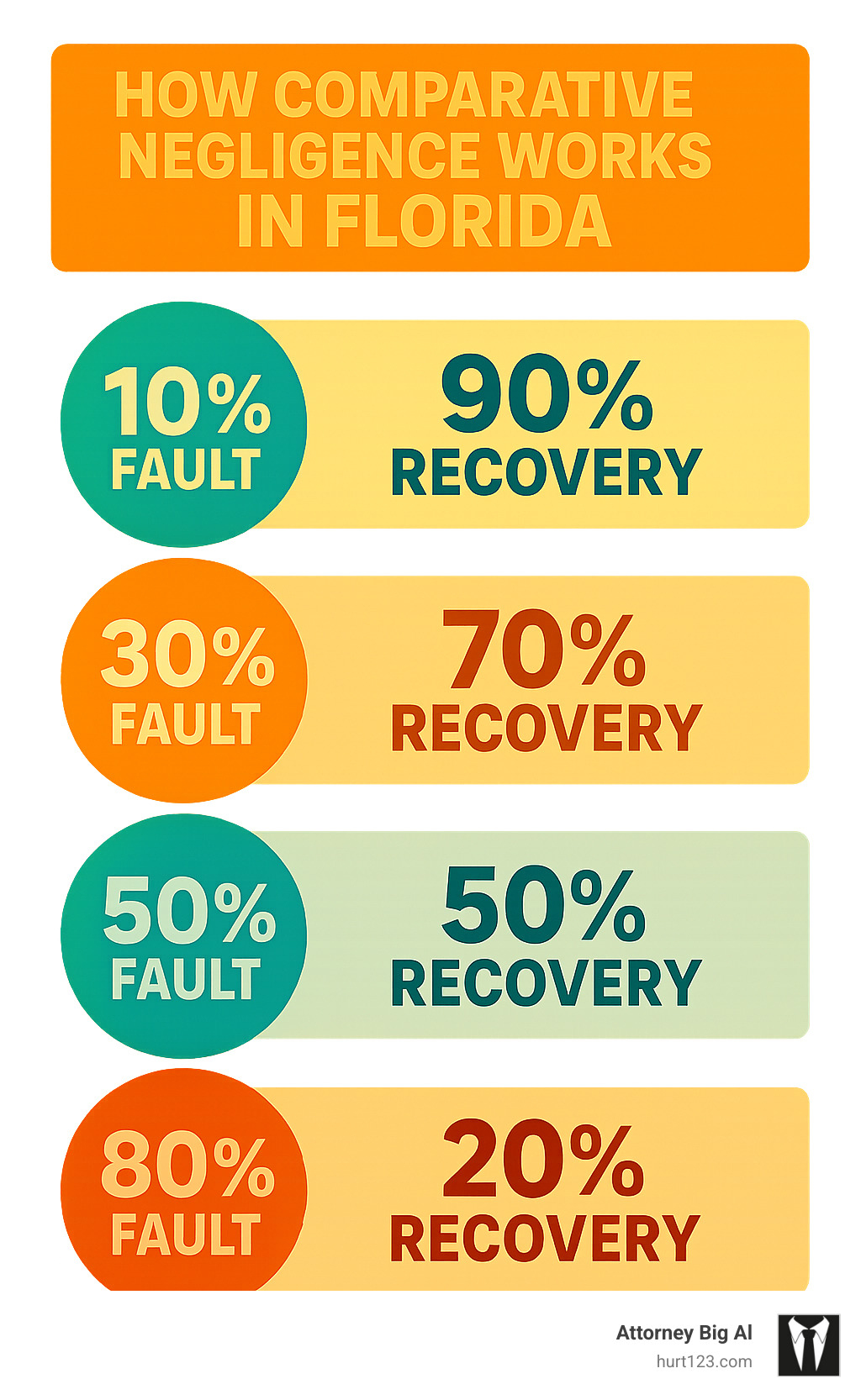 HOW COMPARATIVE NEGLIGENCE WORKS IN FLORIDA

10% FAULT

90% RECOVERY

30% FAULT

70% RECOVERY

50% FAULT

50% RECOVERY

80% FAULT

20% RECOVERY

Attorney Big Al
hurt123.com