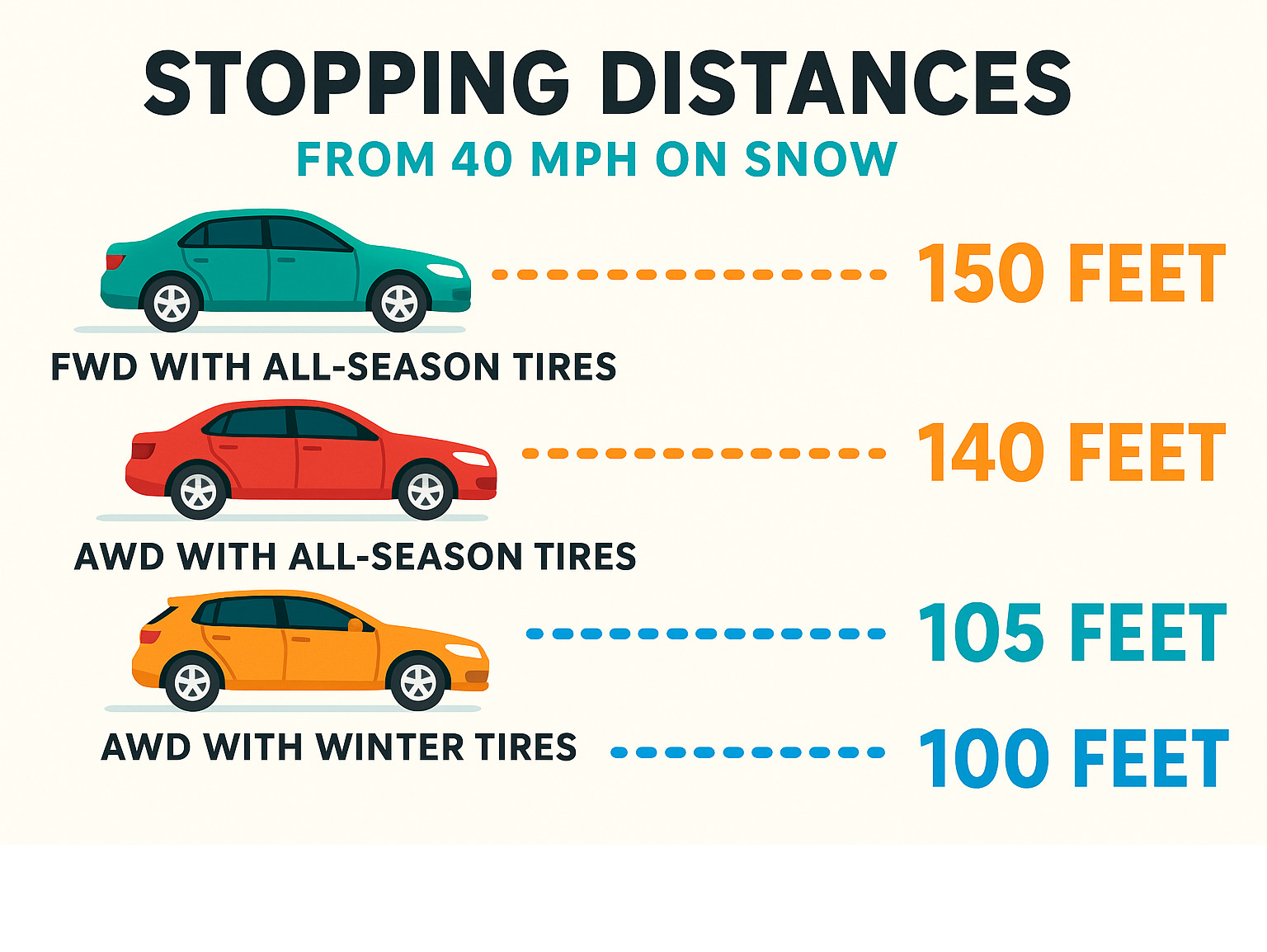 STOPPING DISTANCES
FROM 40 MPH ON SNOW

150 FEET
FWD WITH ALL-SEASON TIRES

140 FEET
AWD WITH ALL-SEASON TIRES

105 FEET

AWD WITH WINTER TIRES
100 FEET