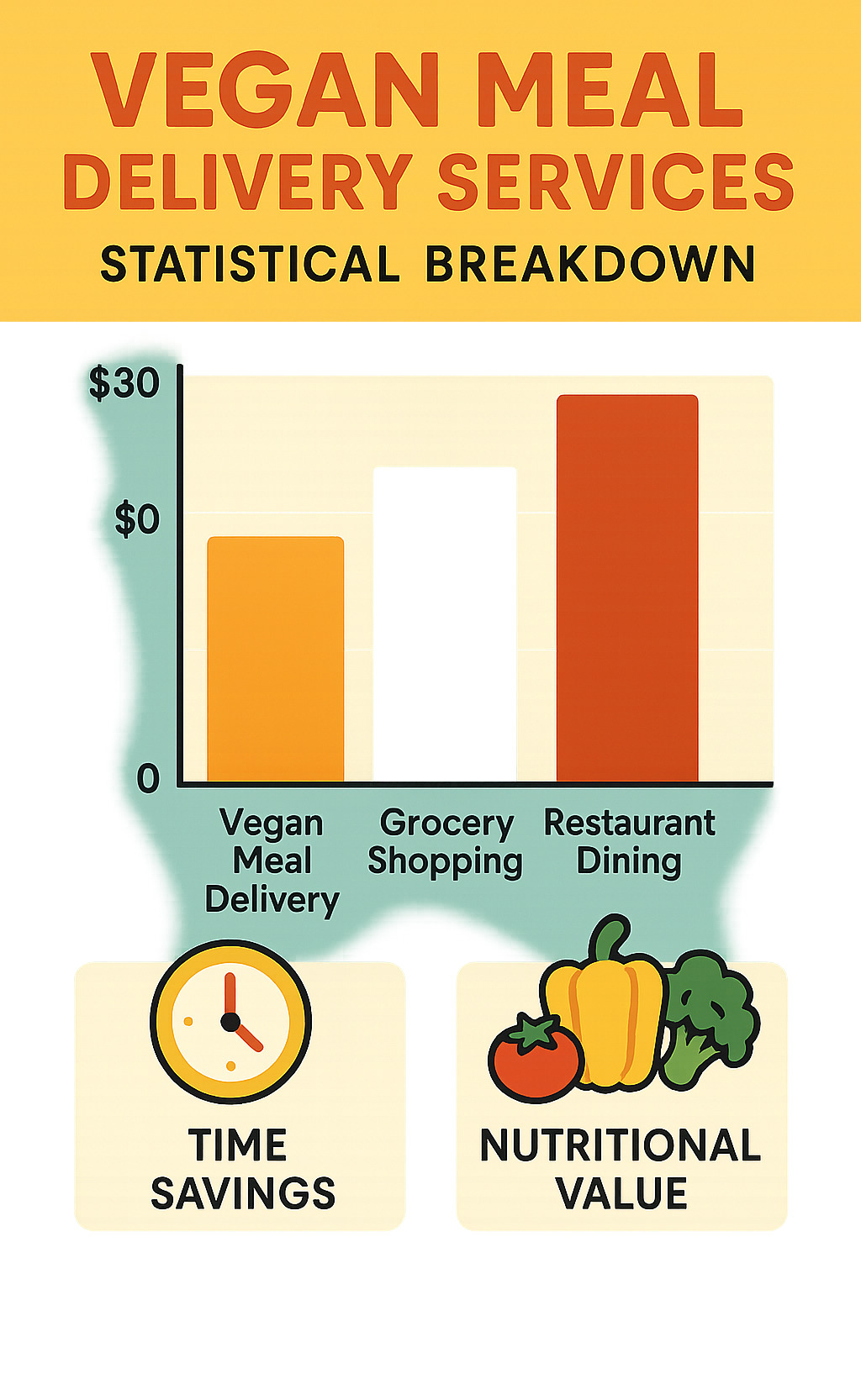 VEGAN MEAL DELIVERY SERVICES
STATISTICAL BREAKDOWN

$30
$0
0

Vegan Meal Delivery
Grocery Shopping
Restaurant Dining

TIME SAVINGS

NUTRITIONAL VALUE