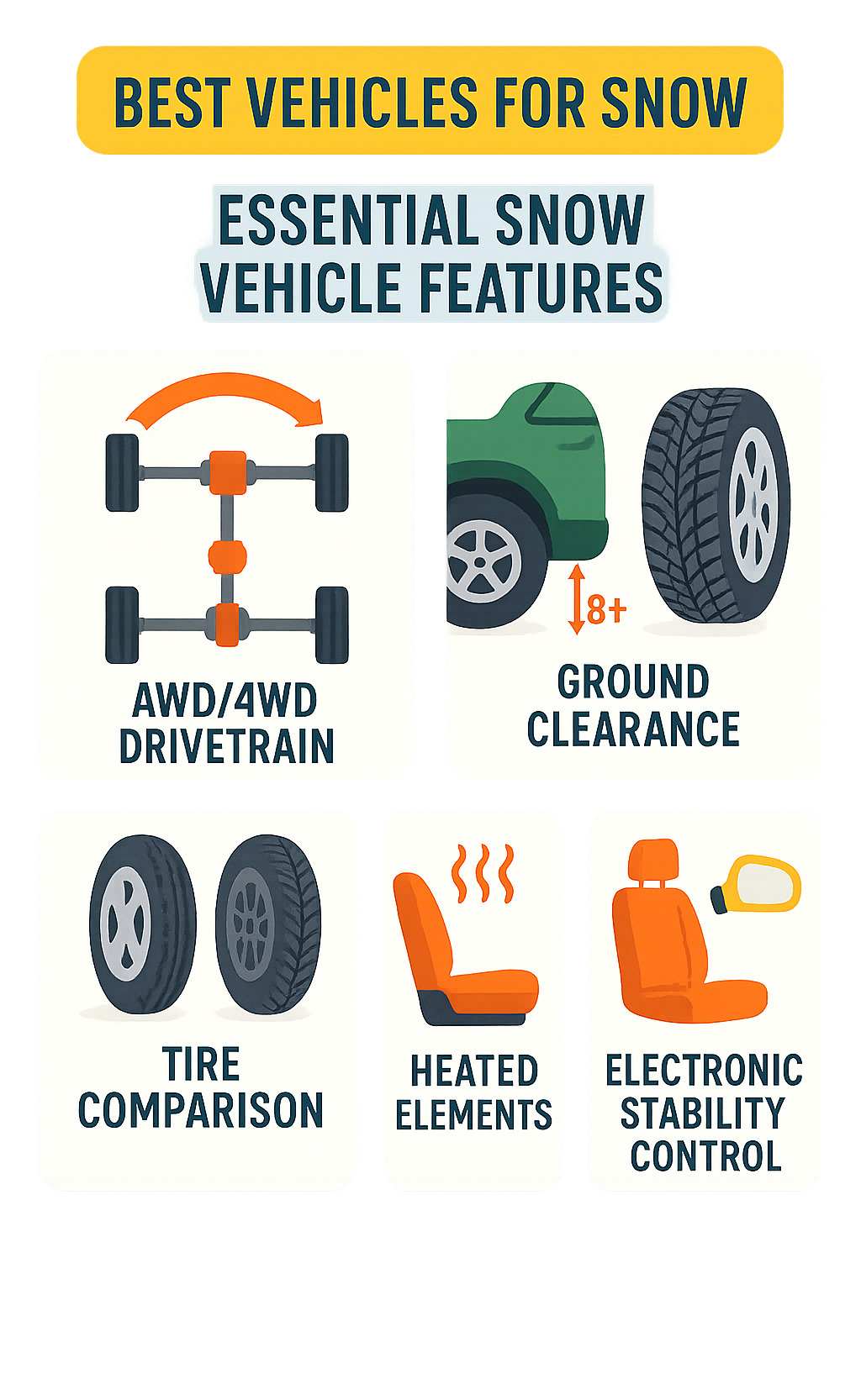 BEST VEHICLES FOR SNOW

ESSENTIAL SNOW VEHICLE FEATURES

AWD/4WD DRIVETRAIN

8+

GROUND CLEARANCE

TIRE COMPARISON

HEATED ELEMENTS

ELECTRONIC STABILITY CONTROL