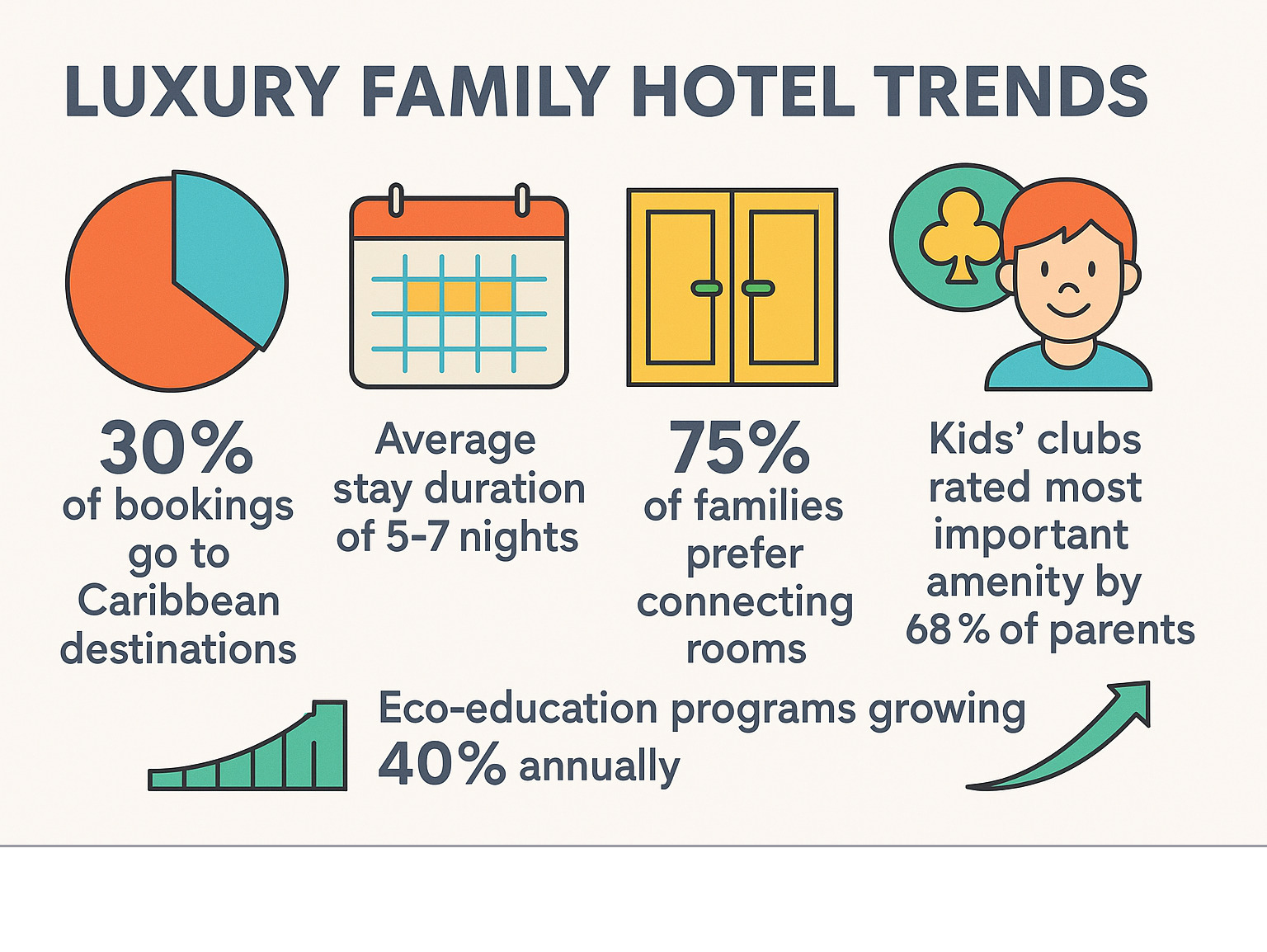 LUXURY FAMILY HOTEL TRENDS

30%
of bookings go to Caribbean destinations

Average stay duration of 5-7 nights

75%
of families prefer connecting rooms

Kids' clubs rated most important amenity by 68 % of parents

Eco-education programs growing
40% annually