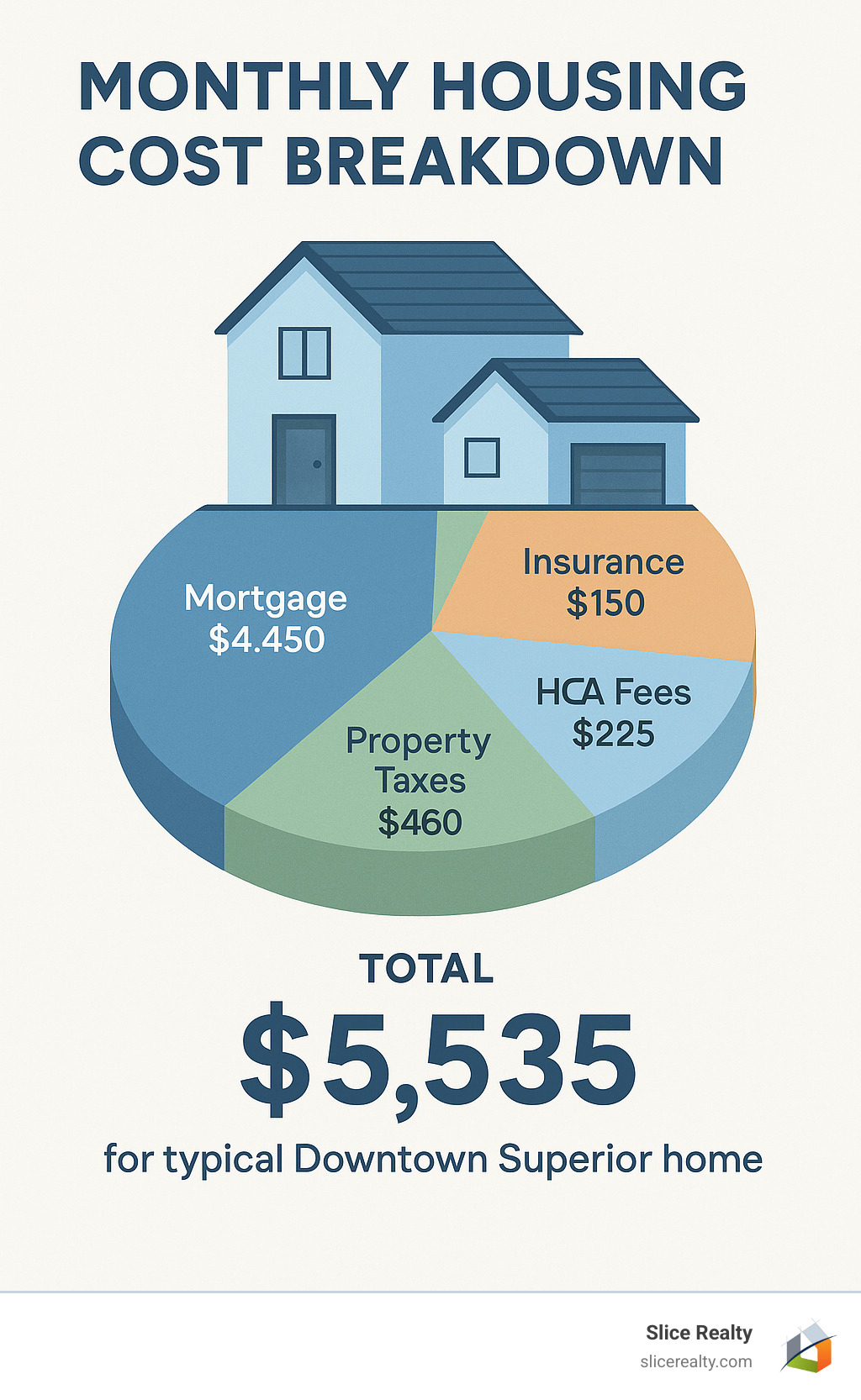 MONTHLY HOUSING COST BREAKDOWN

Mortgage
$4.450

Insurance
$150

HCA Fees
$225

Property Taxes
$460

TOTAL

$5,535

for typical Downtown Superior home

Slice Realty
slicerealty.com