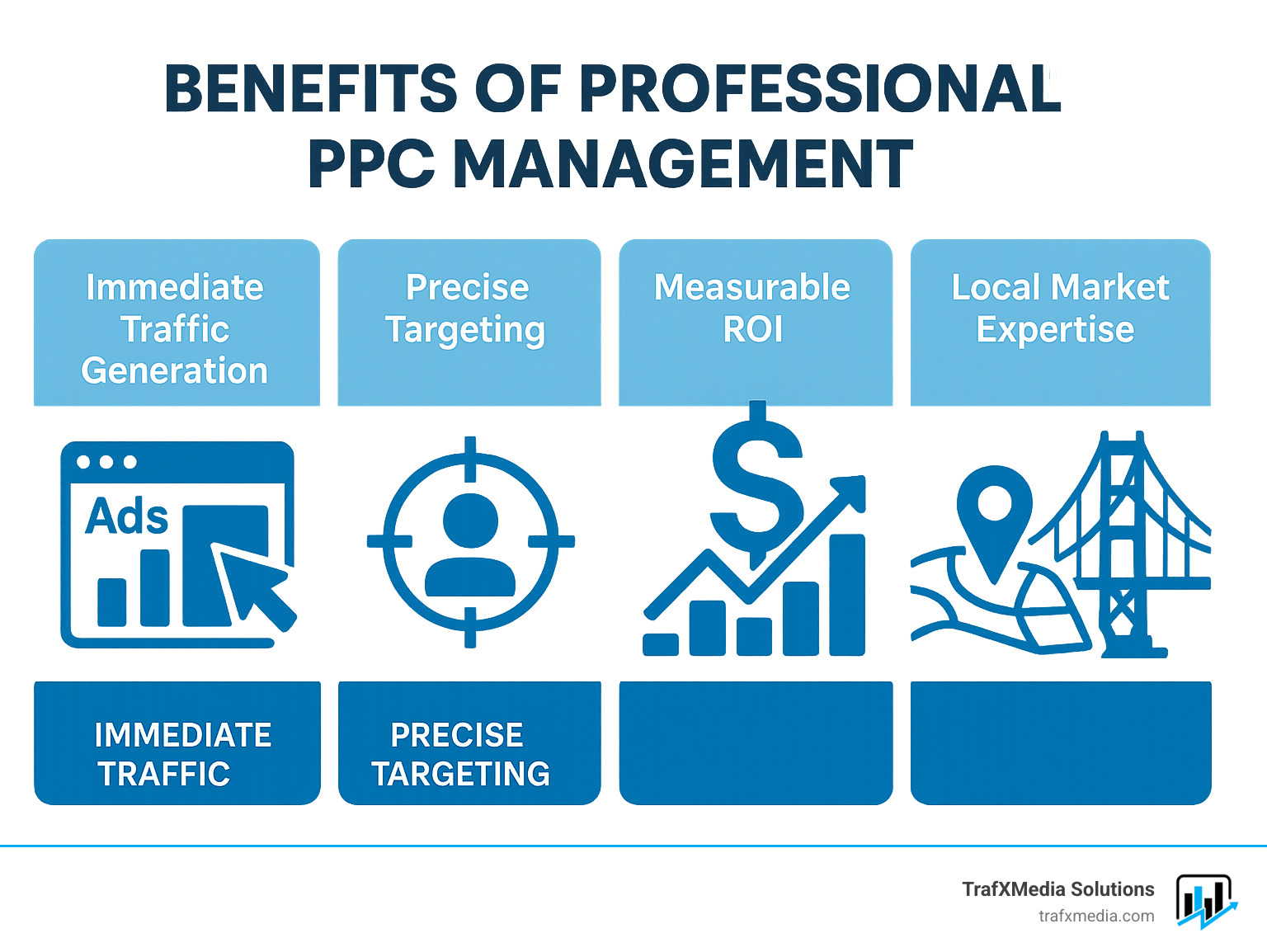 BENEFITS OF PROFESSIONAL PPC MANAGEMENT

Immediate Traffic Generation

Precise Targeting

Measurable ROI

Local Market Expertise

Ads

IMMEDIATE TRAFFIC

PRECISE TARGETING

TrafXMedia Solutions
trafxmedia.com