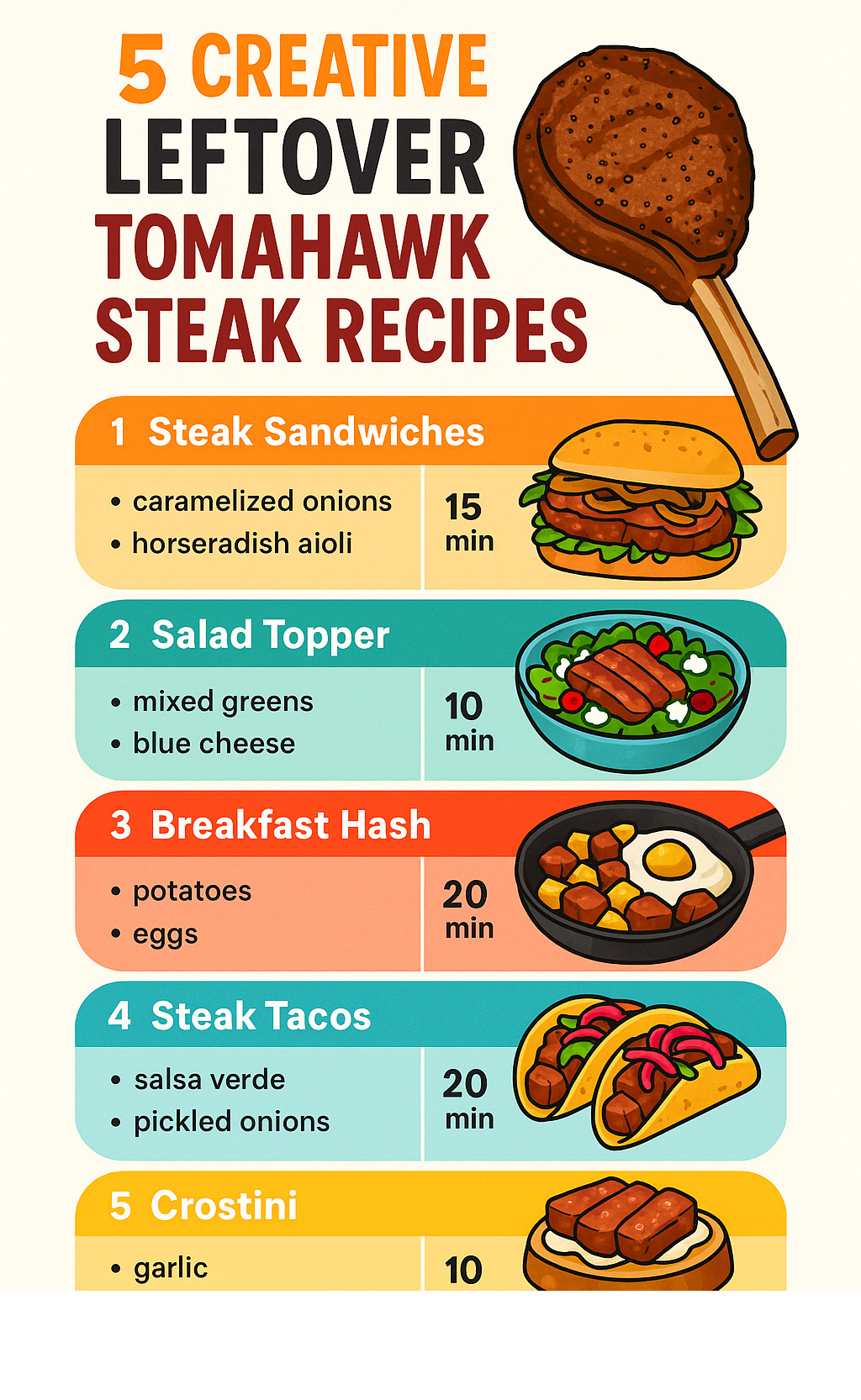 5 CREATIVE LEFTOVER TOMAHAWK STEAK RECIPES

1 Steak Sandwiches
• caramelized onions
• horseradish aioli
15 min

2 Salad Topper
• mixed greens
• blue cheese
10 min

3 Breakfast Hash
• potatoes
• eggs
20 min

4 Steak Tacos
• salsa verde
• pickled onions
20 min

5 Crostini
• garlic
10