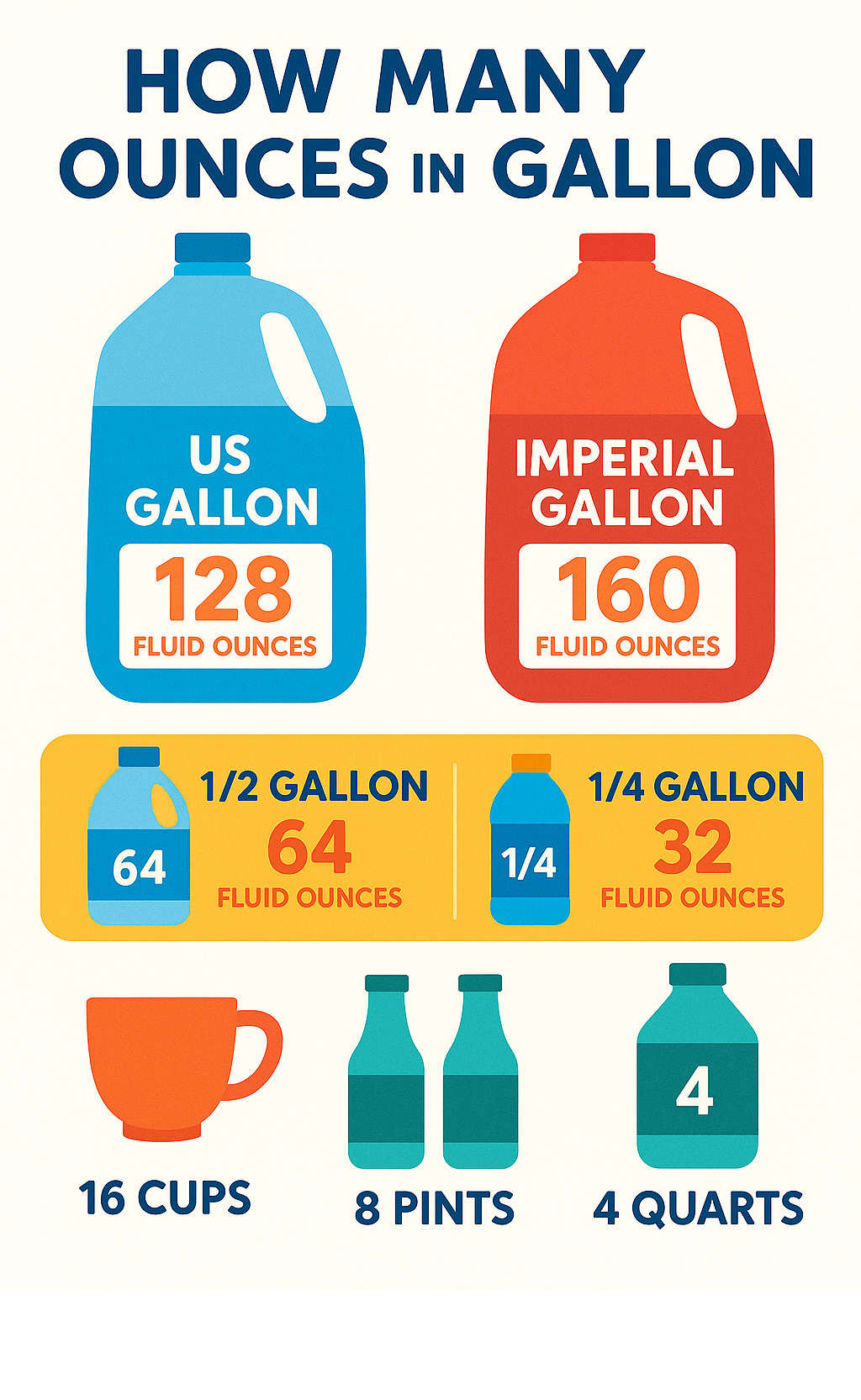 HOW MANY OUNCES IN GALLON

US GALLON
128
FLUID OUNCES

IMPERIAL GALLON
160
FLUID OUNCES

64
1/2 GALLON
64
FLUID OUNCES

1/4
1/4 GALLON
32
FLUID OUNCES

16 CUPS

8 PINTS

4
4 QUARTS