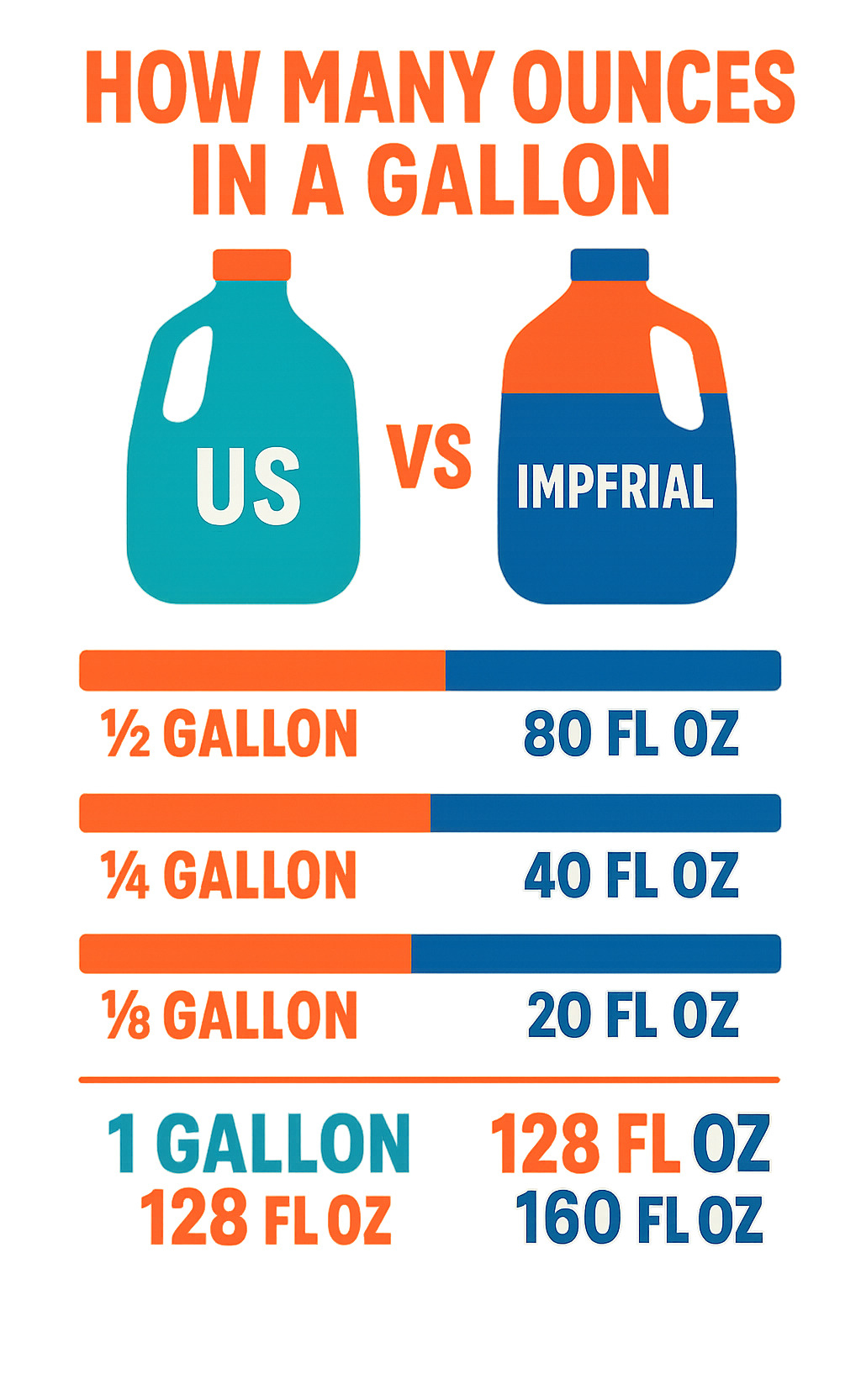 HOW MANY OUNCES IN A GALLON

US

VS

IMPFRIAL

½ GALLON
80 FL OZ

¼ GALLON
40 FL OZ

⅛ GALLON
20 FL OZ

1 GALLON
128 FL OZ

128 FL OZ
160 FL OZ