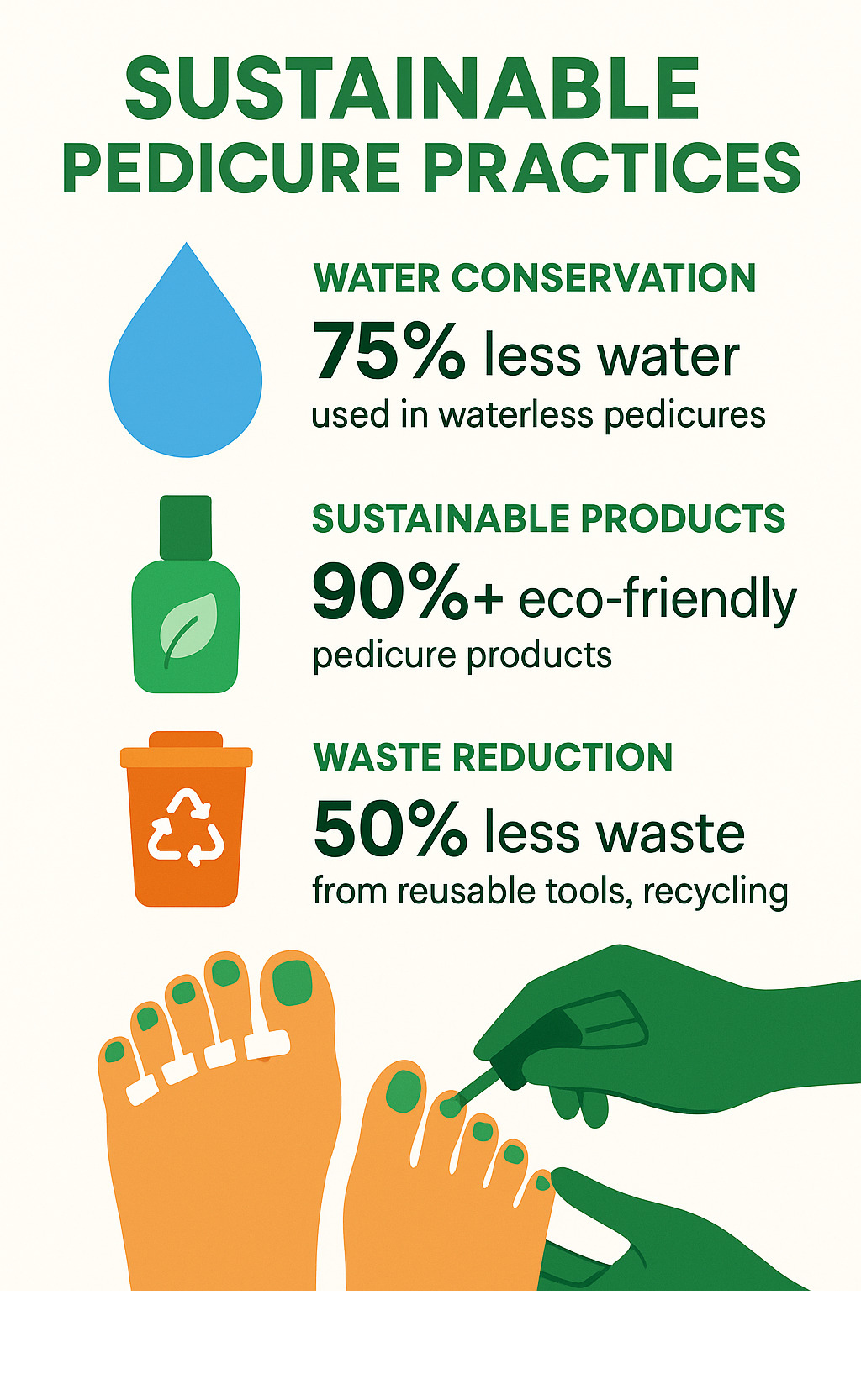 SUSTAINABLE PEDICURE PRACTICES

WATER CONSERVATION

75% less water

used in waterless pedicures

SUSTAINABLE PRODUCTS

90%+ eco-friendly

pedicure products

WASTE REDUCTION

50% less waste

from reusable tools, recycling