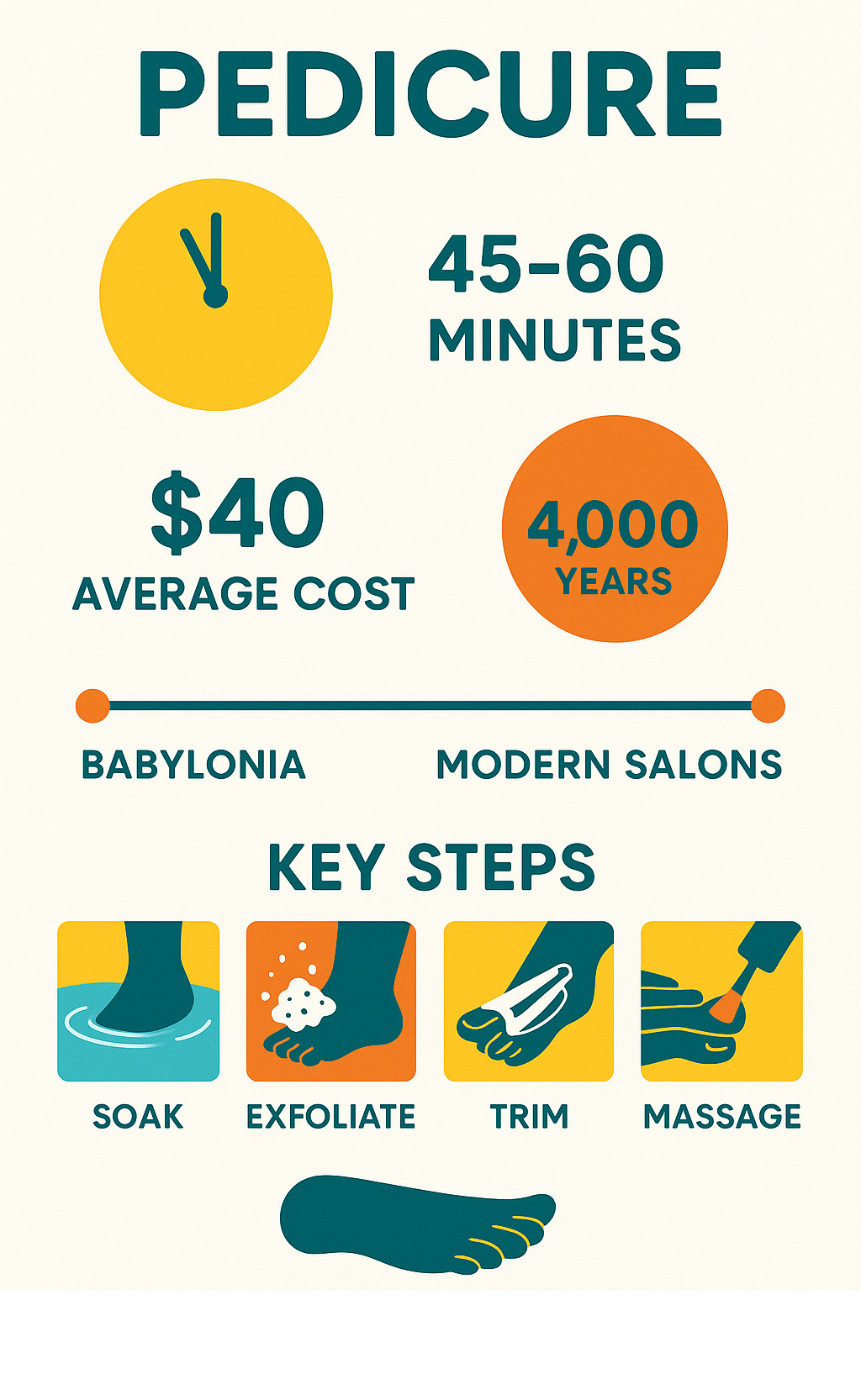 PEDICURE

45-60
MINUTES

$40
AVERAGE COST

4,000
YEARS

BABYLONIA

MODERN SALONS

KEY STEPS

SOAK

EXFOLIATE

TRIM

MASSAGE