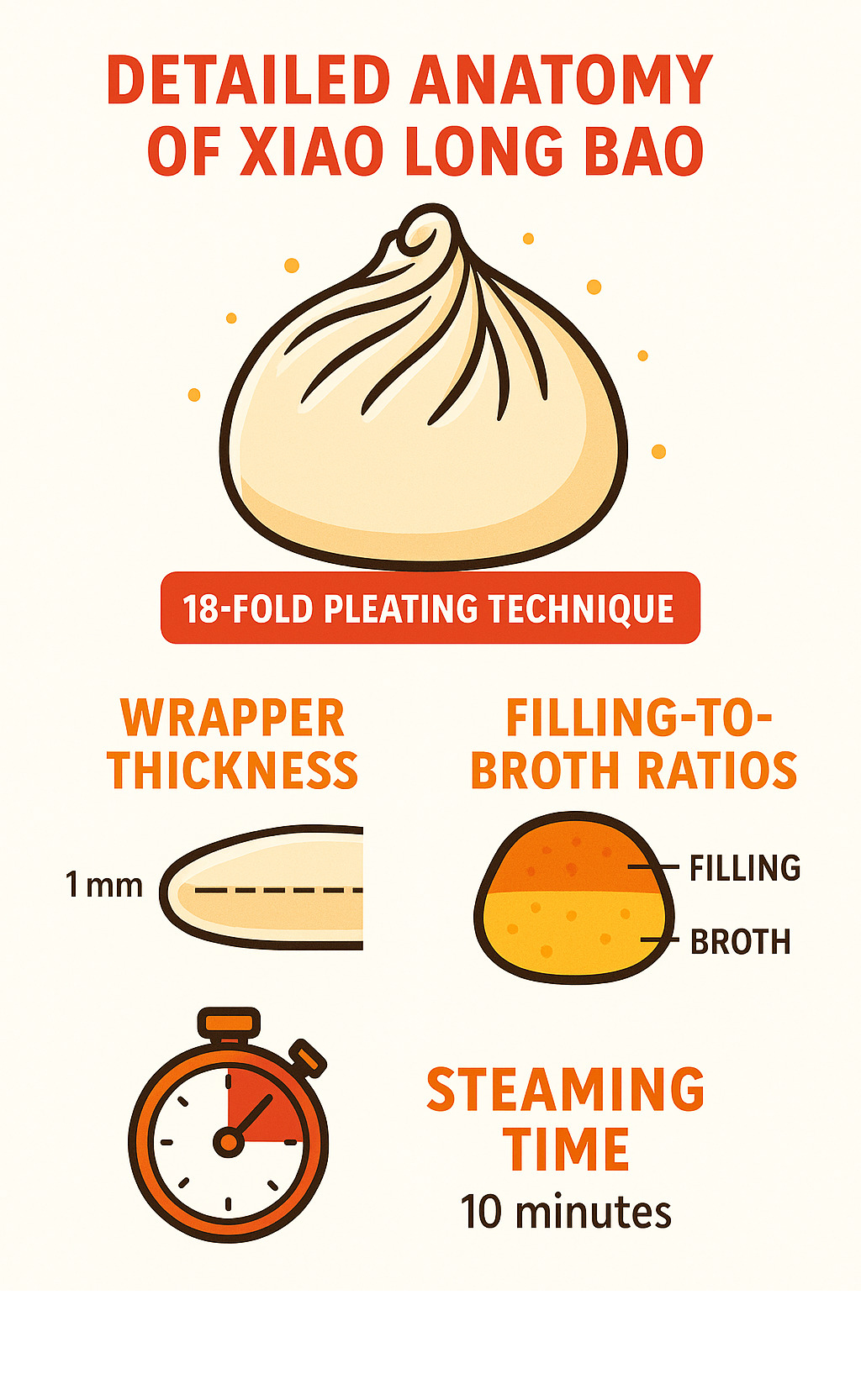 DETAILED ANATOMY OF XIAO LONG BAO

18-FOLD PLEATING TECHNIQUE

WRAPPER THICKNESS

1 mm

FILLING-TO-BROTH RATIOS

FILLING

BROTH

STEAMING TIME

10 minutes