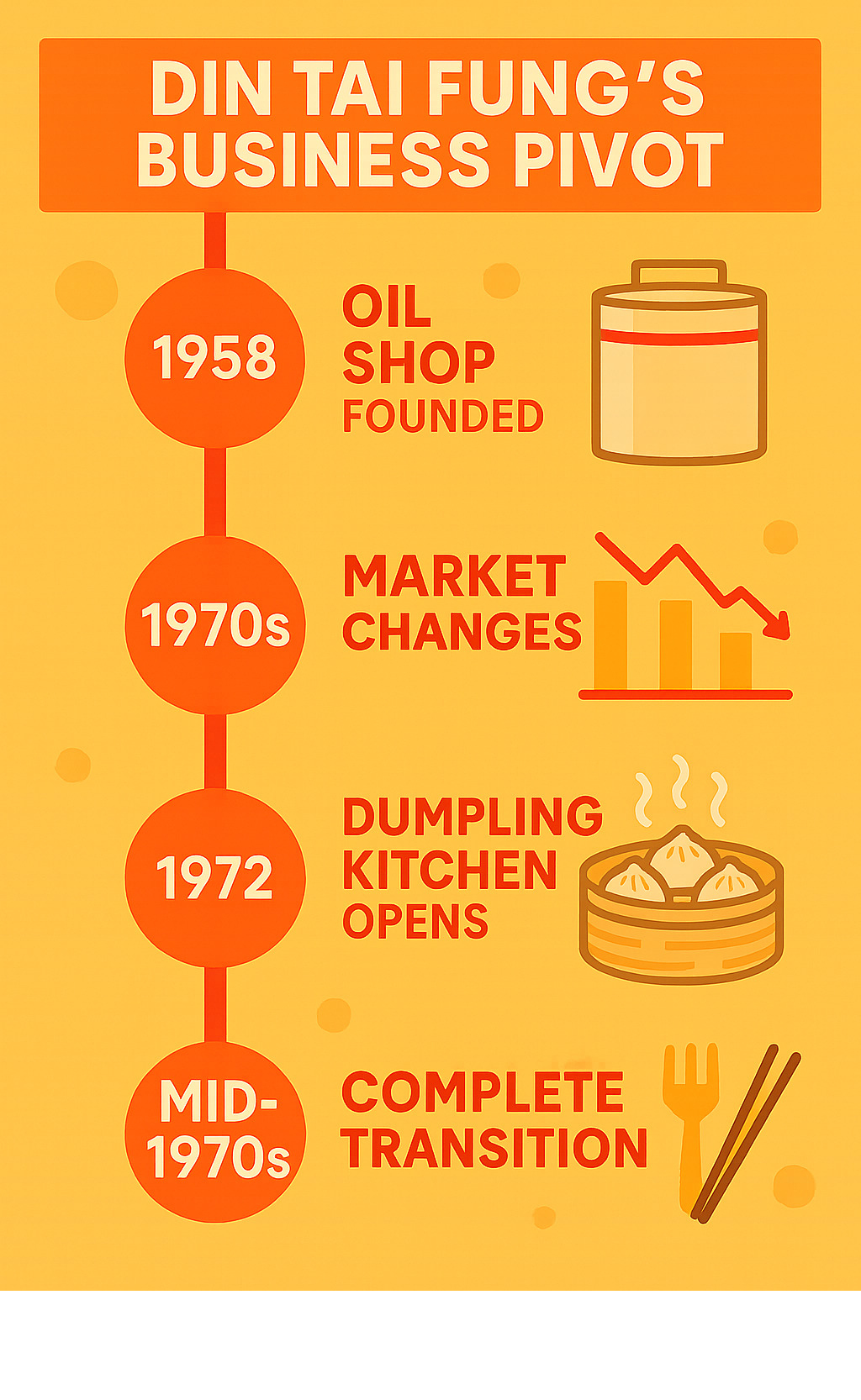 DIN TAI FUNG'S BUSINESS PIVOT

1958

OIL SHOP FOUNDED

1970s

MARKET CHANGES

1972

DUMPLING KITCHEN OPENS

MID-1970s

COMPLETE TRANSITION