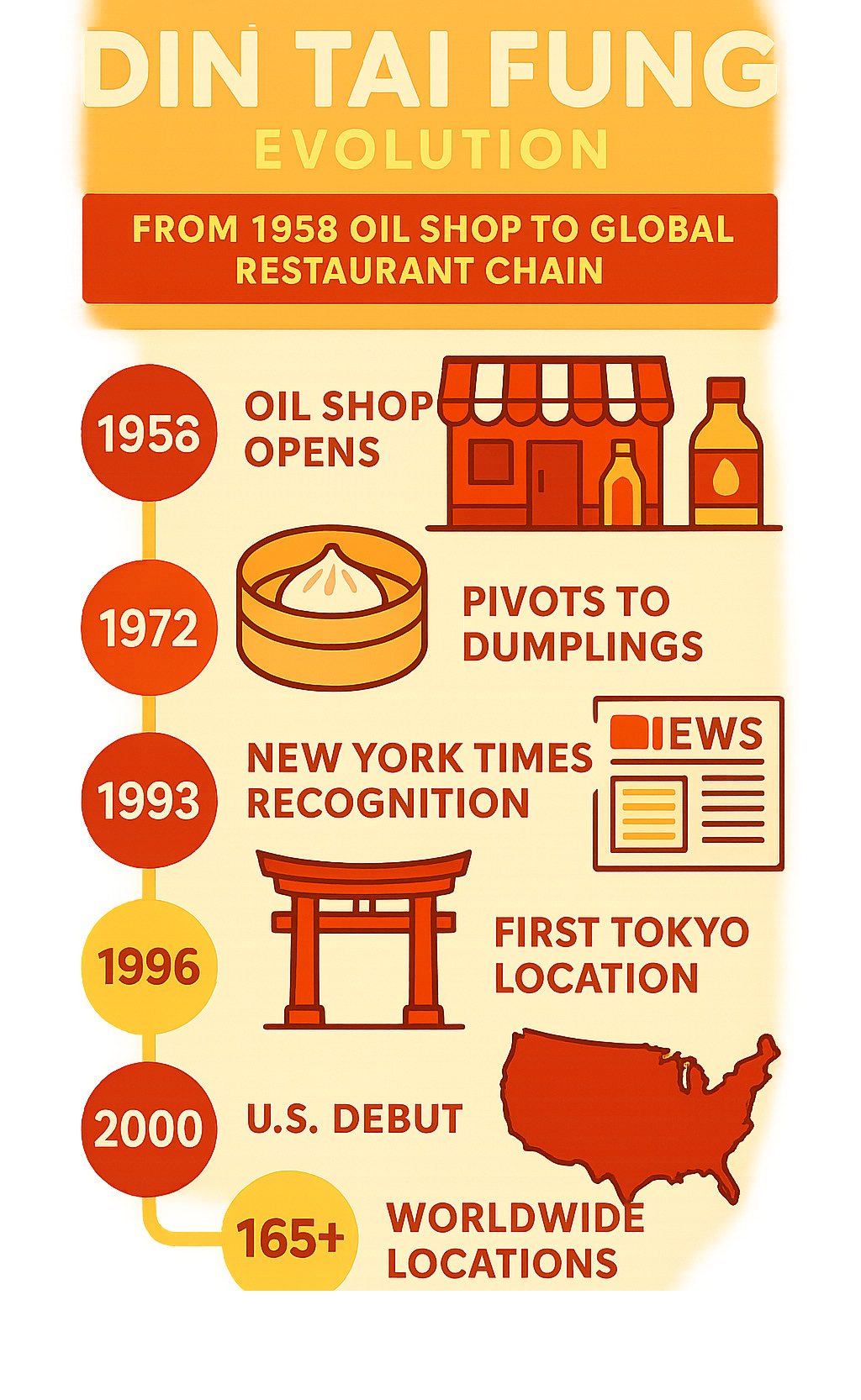 DIN TAI FUNG
EVOLUTION

FROM 1958 OIL SHOP TO GLOBAL RESTAURANT CHAIN

1958 OIL SHOP OPENS

1972 PIVOTS TO DUMPLINGS

1993 NEW YORK TIMES RECOGNITION

EWS

1996 FIRST TOKYO LOCATION

2000 U.S. DEBUT

165+ WORLDWIDE LOCATIONS