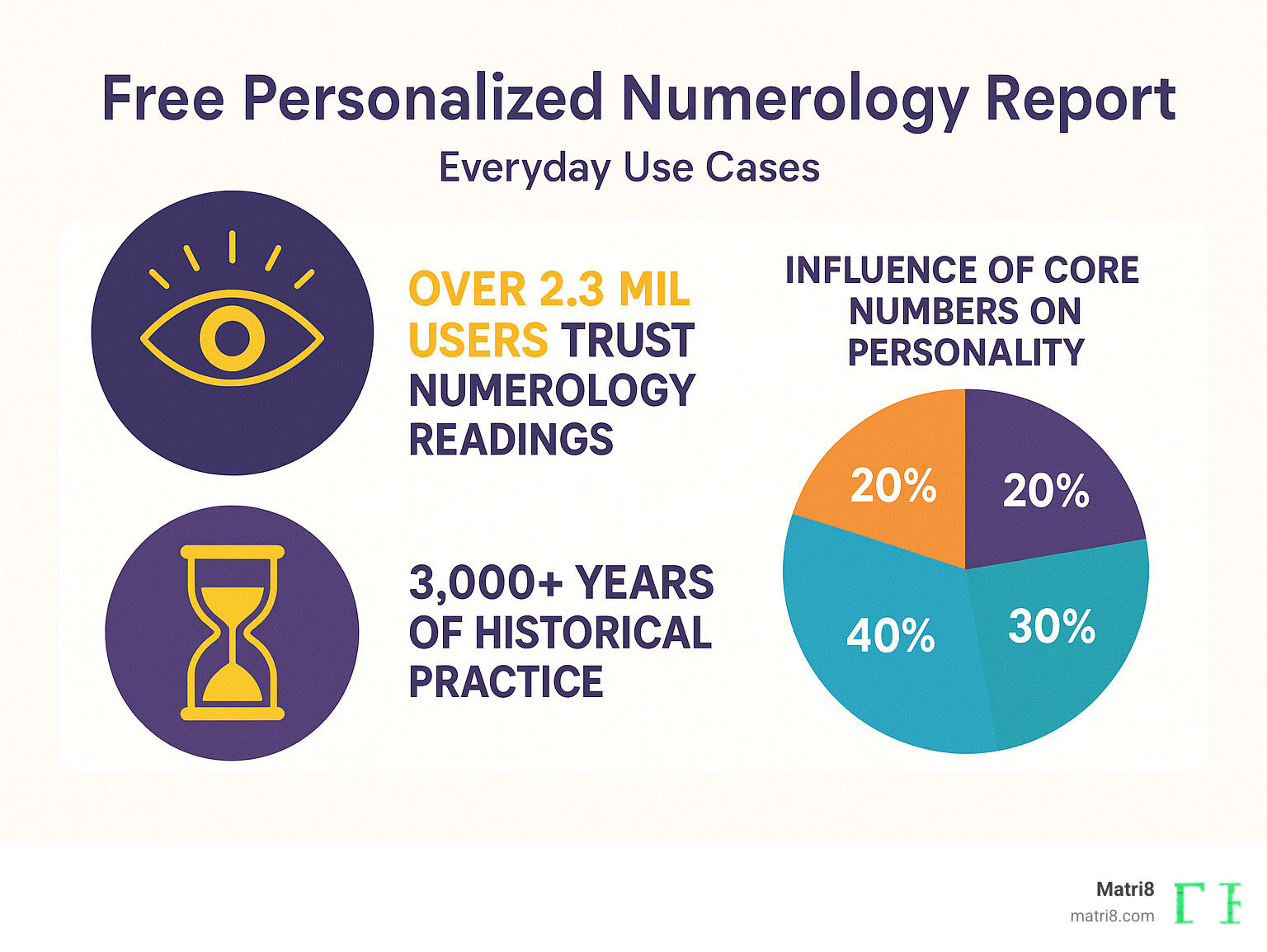 Free Personalized Numerology Report

Everyday Use Cases

OVER 2.3 MIL USERS TRUST NUMEROLOGY READINGS

3,000+ YEARS OF HISTORICAL PRACTICE

INFLUENCE OF CORE NUMBERS ON PERSONALITY

20%
20%
40%
30%

Matri8
matri8.com