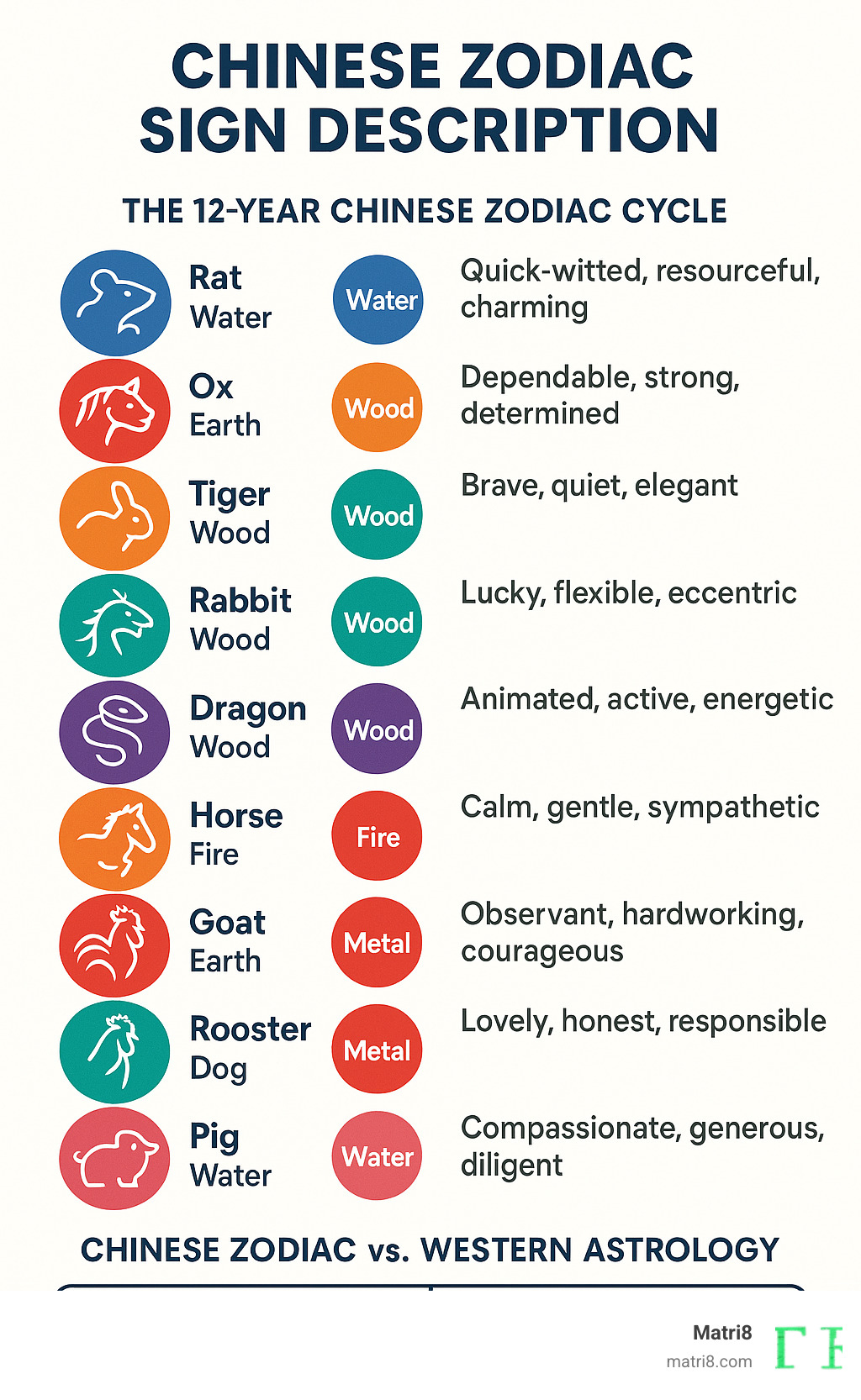 CHINESE ZODIAC SIGN DESCRIPTION

THE 12-YEAR CHINESE ZODIAC CYCLE

Rat
Water
Water
Quick-witted, resourceful, charming

Ox
Earth
Wood
Dependable, strong, determined

Tiger
Wood
Wood
Brave, quiet, elegant

Rabbit
Wood
Wood
Lucky, flexible, eccentric

Dragon
Wood
Wood
Animated, active, energetic

Horse
Fire
Fire
Calm, gentle, sympathetic

Goat
Earth
Metal
Observant, hardworking, courageous

Rooster
Dog
Metal
Lovely, honest, responsible

Pig
Water
Water
Compassionate, generous, diligent

CHINESE ZODIAC vs. WESTERN ASTROLOGY

Matri8
matri8.com