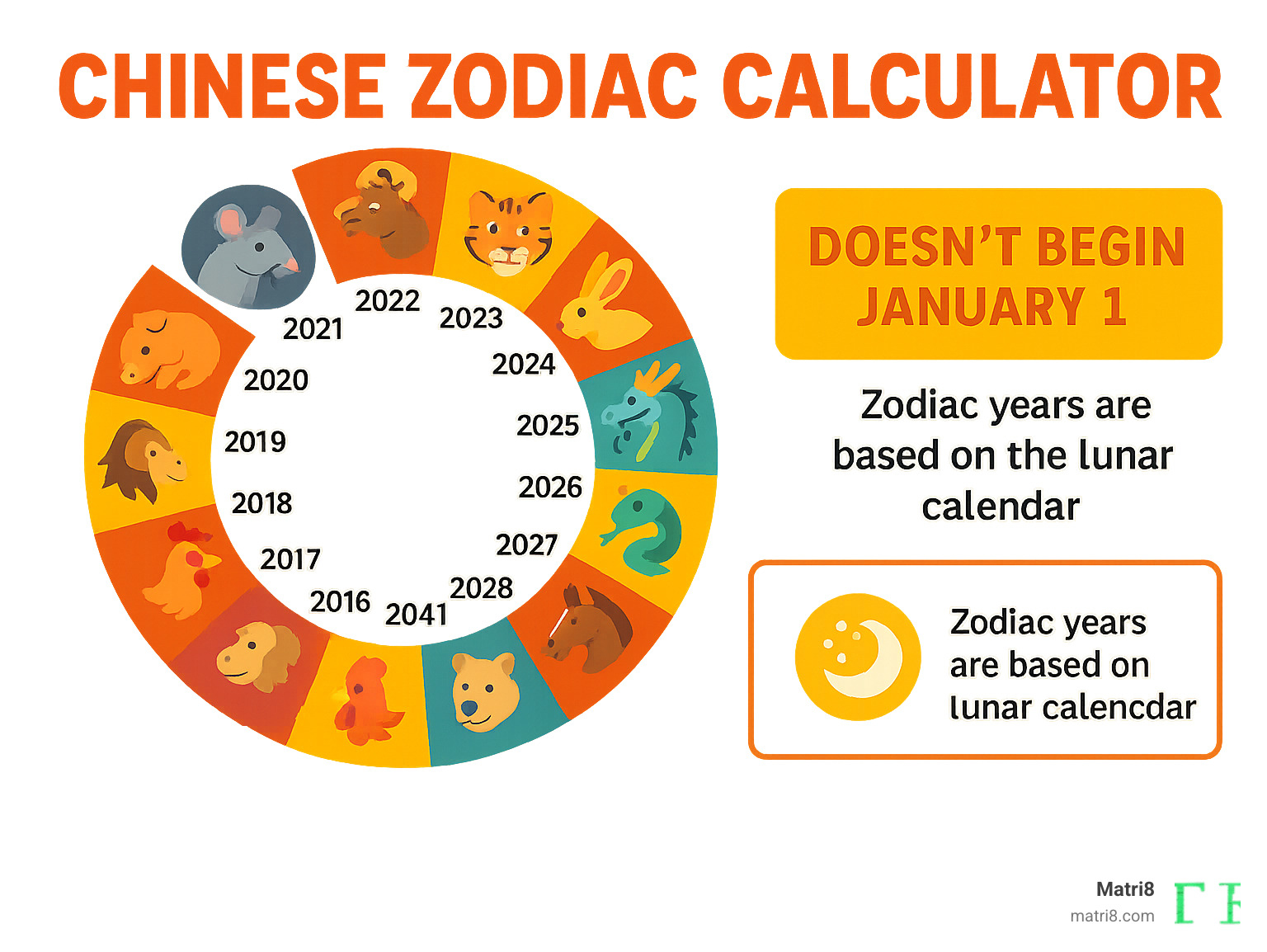 CHINESE ZODIAC CALCULATOR

2022
2023
2024
2025
2026
2027
2028
2041
2016
2017
2018
2019
2020
2021

DOESN'T BEGIN JANUARY 1

Zodiac years are based on the lunar calendar

Zodiac years are based on lunar calencdar

Matri8
matri8.com