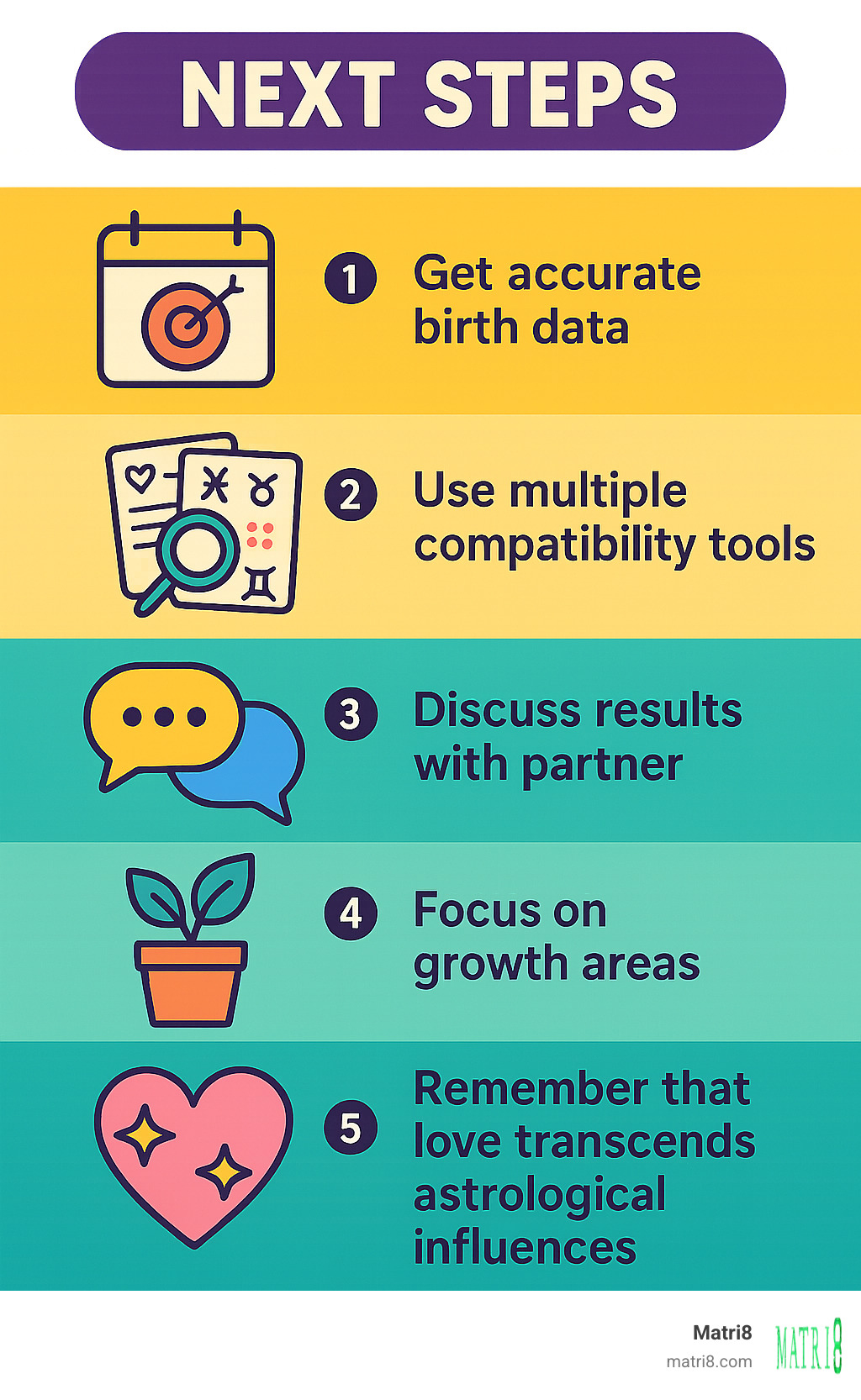 NEXT STEPS

1 Get accurate birth data

2 Use multiple compatibility tools

3 Discuss results with partner

4 Focus on growth areas

5 Remember that love transcends astrological influences

Matri8
matri8.com

MATRI8