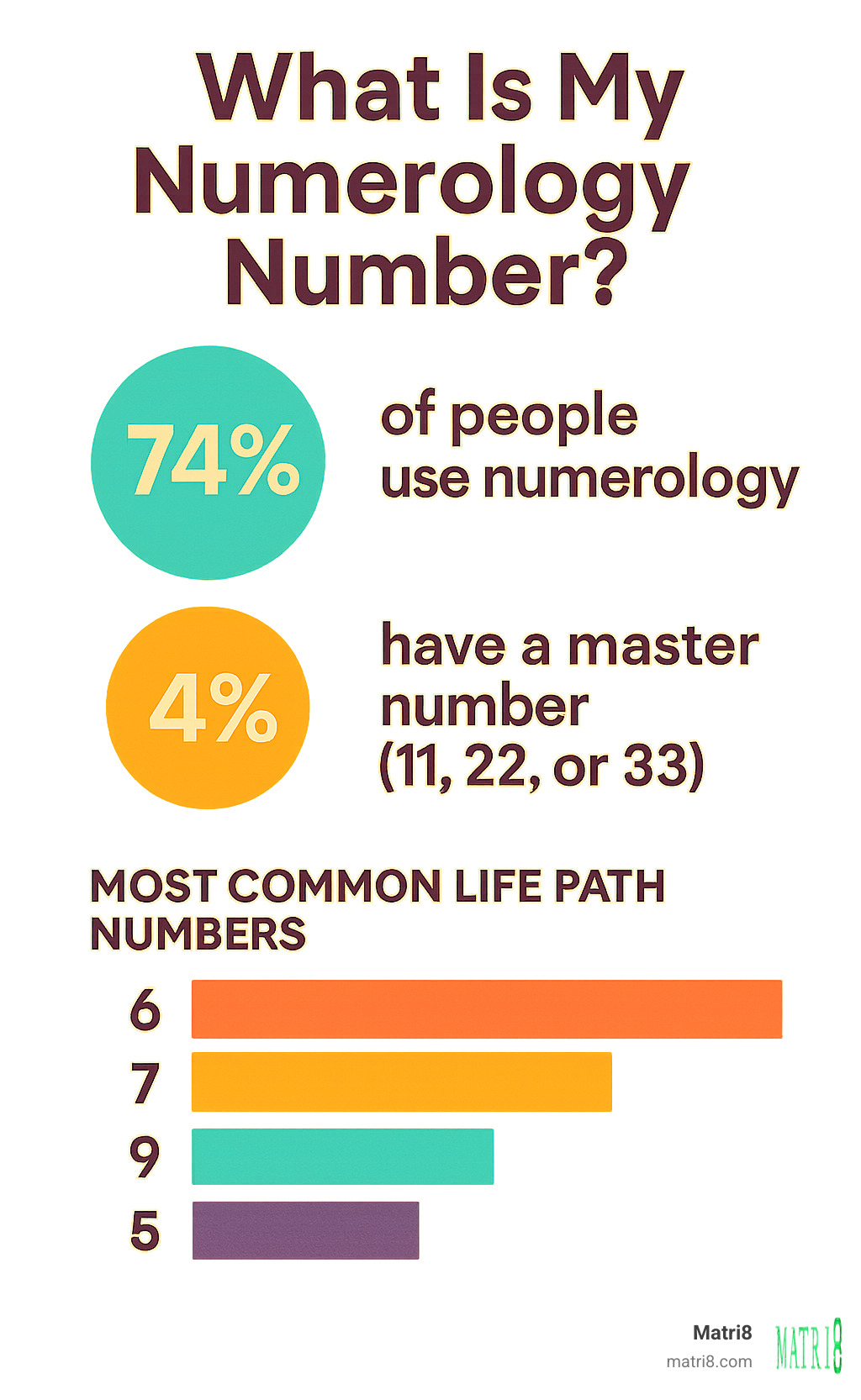 What Is My Numerology Number?

74%

of people use numerology

4%

have a master number (11, 22, or 33)

MOST COMMON LIFE PATH NUMBERS

6

7

9

5

Matri8
matri8.com

MATRI8