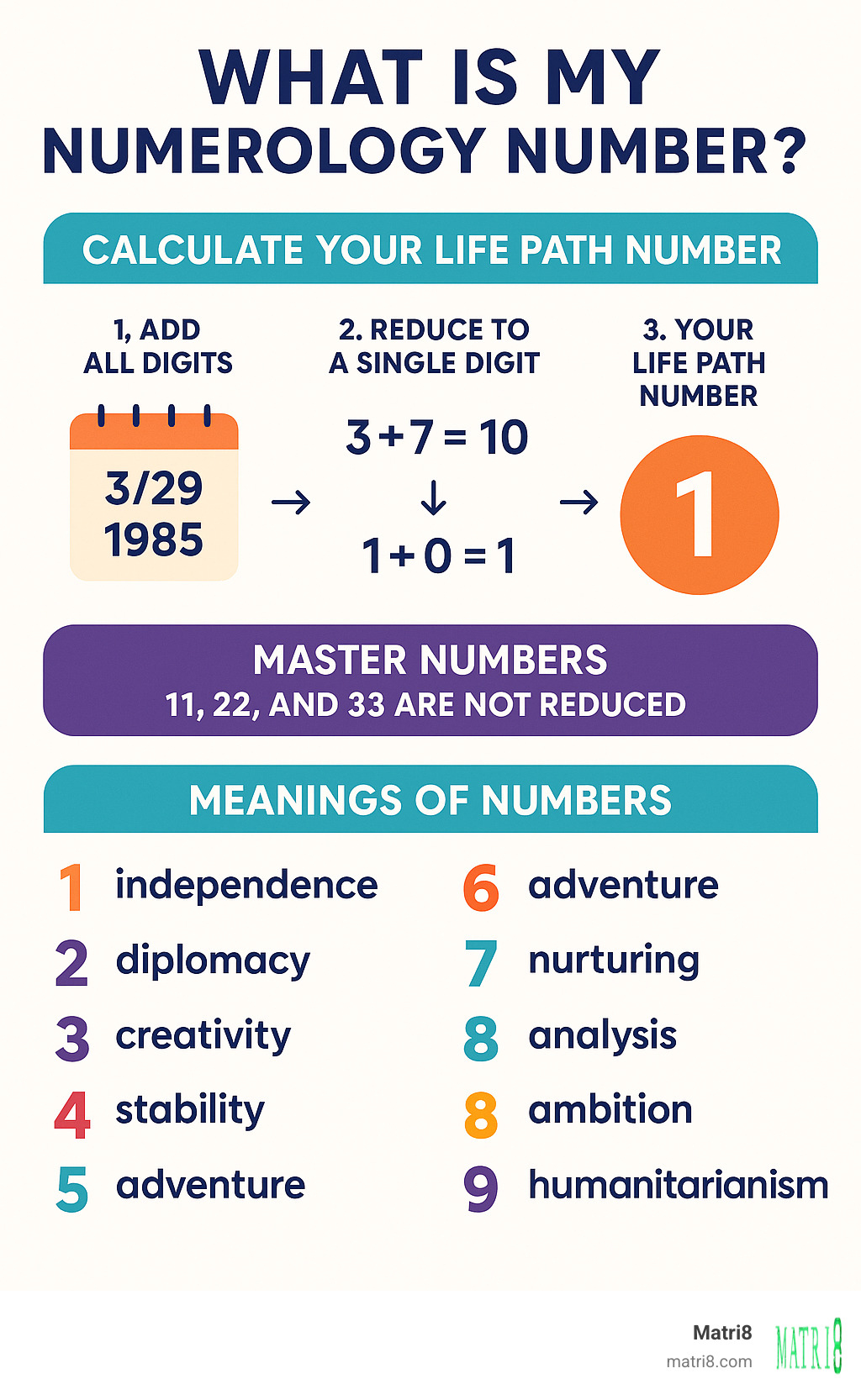 WHAT IS MY NUMEROLOGY NUMBER?

CALCULATE YOUR LIFE PATH NUMBER

1, ADD ALL DIGITS

3/29
1985

→

2. REDUCE TO A SINGLE DIGIT

$3+7=10$

↓

$1+0=1$

→

3. YOUR LIFE PATH NUMBER

1

MASTER NUMBERS
11, 22, AND 33 ARE NOT REDUCED

MEANINGS OF NUMBERS

1 independence
2 diplomacy
3 creativity
4 stability
5 adventure

6 adventure
7 nurturing
8 analysis
8 ambition
9 humanitarianism

Matri8
matri8.com
MATRI8