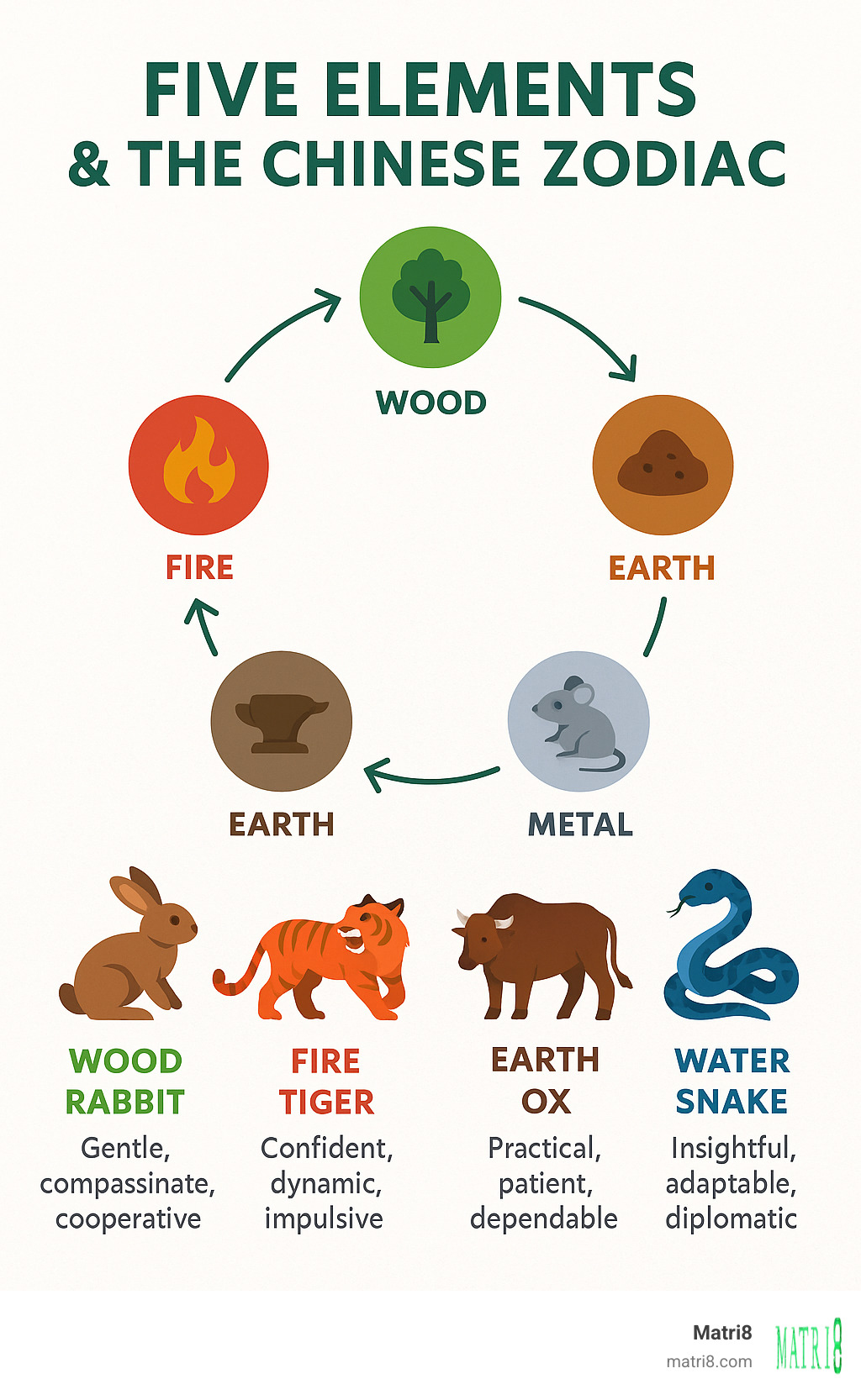 FIVE ELEMENTS
& THE CHINESE ZODIAC

WOOD

FIRE

EARTH

EARTH

METAL

WOOD RABBIT
Gentle, compassinate, cooperative

FIRE TIGER
Confident, dynamic, impulsive

EARTH OX
Practical, patient, dependable

WATER SNAKE
Insightful, adaptable, diplomatic

Matri8
matri8.com

MATRI8