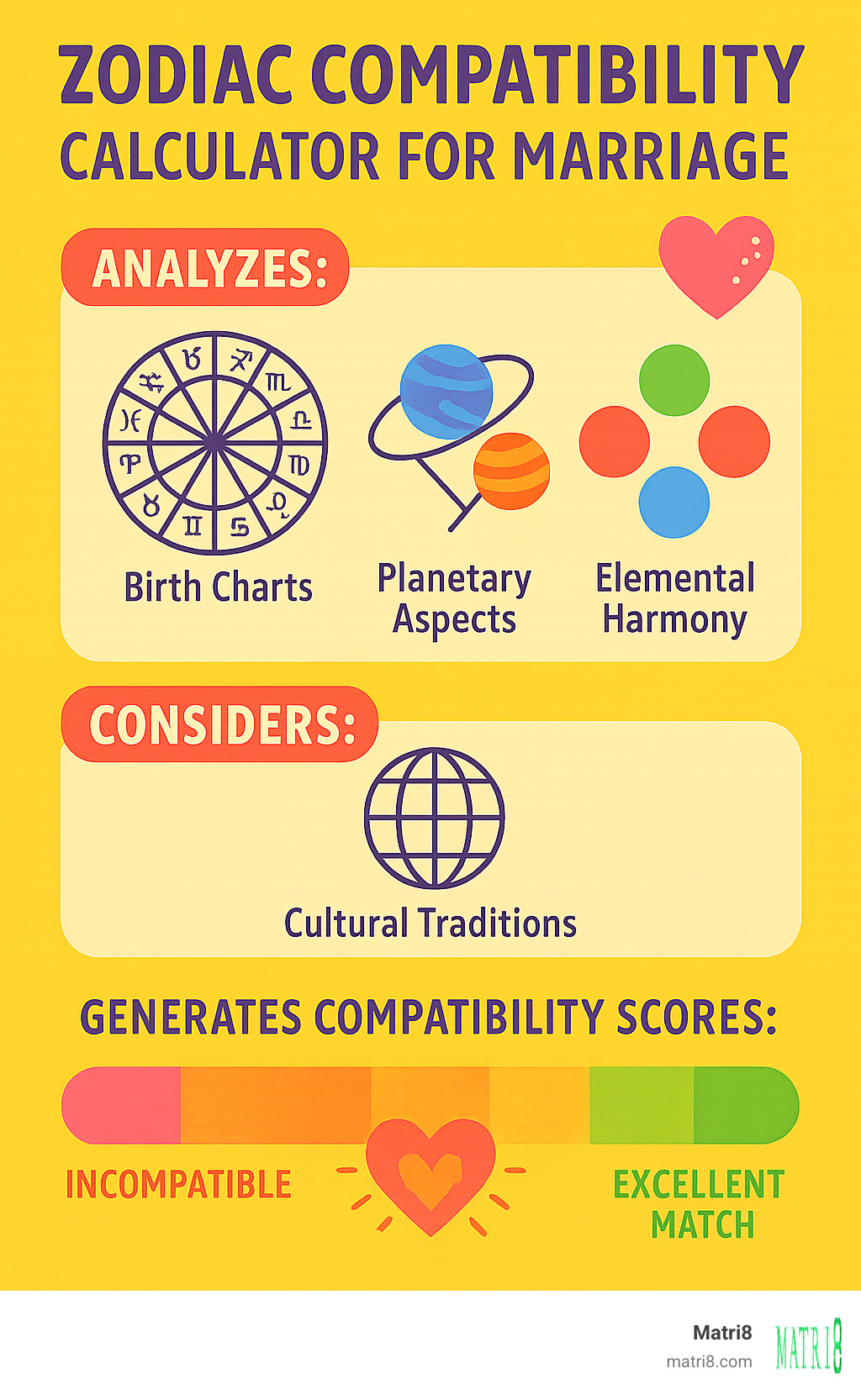 ZODIAC COMPATIBILITY
CALCULATOR FOR MARRIAGE

ANALYZES:

Birth Charts

Planetary Aspects

Elemental Harmony

CONSIDERS:

Cultural Traditions

GENERATES COMPATIBILITY SCORES:

INCOMPATIBLE

EXCELLENT MATCH

Matri8
matri8.com
MATRI8