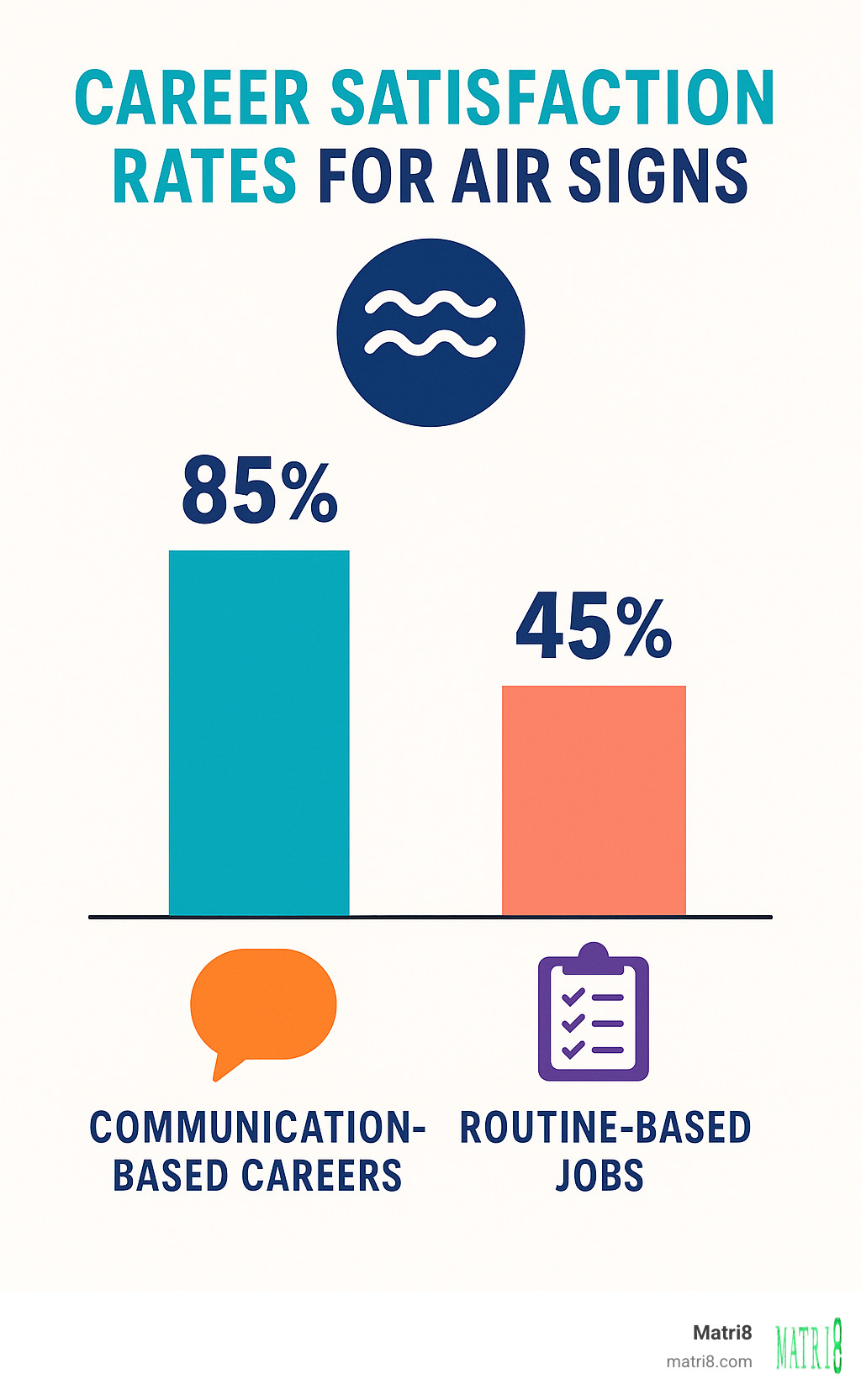 CAREER SATISFACTION RATES FOR AIR SIGNS

85%

45%

COMMUNICATION-BASED CAREERS

ROUTINE-BASED JOBS

Matri8
matri8.com

MATRI8