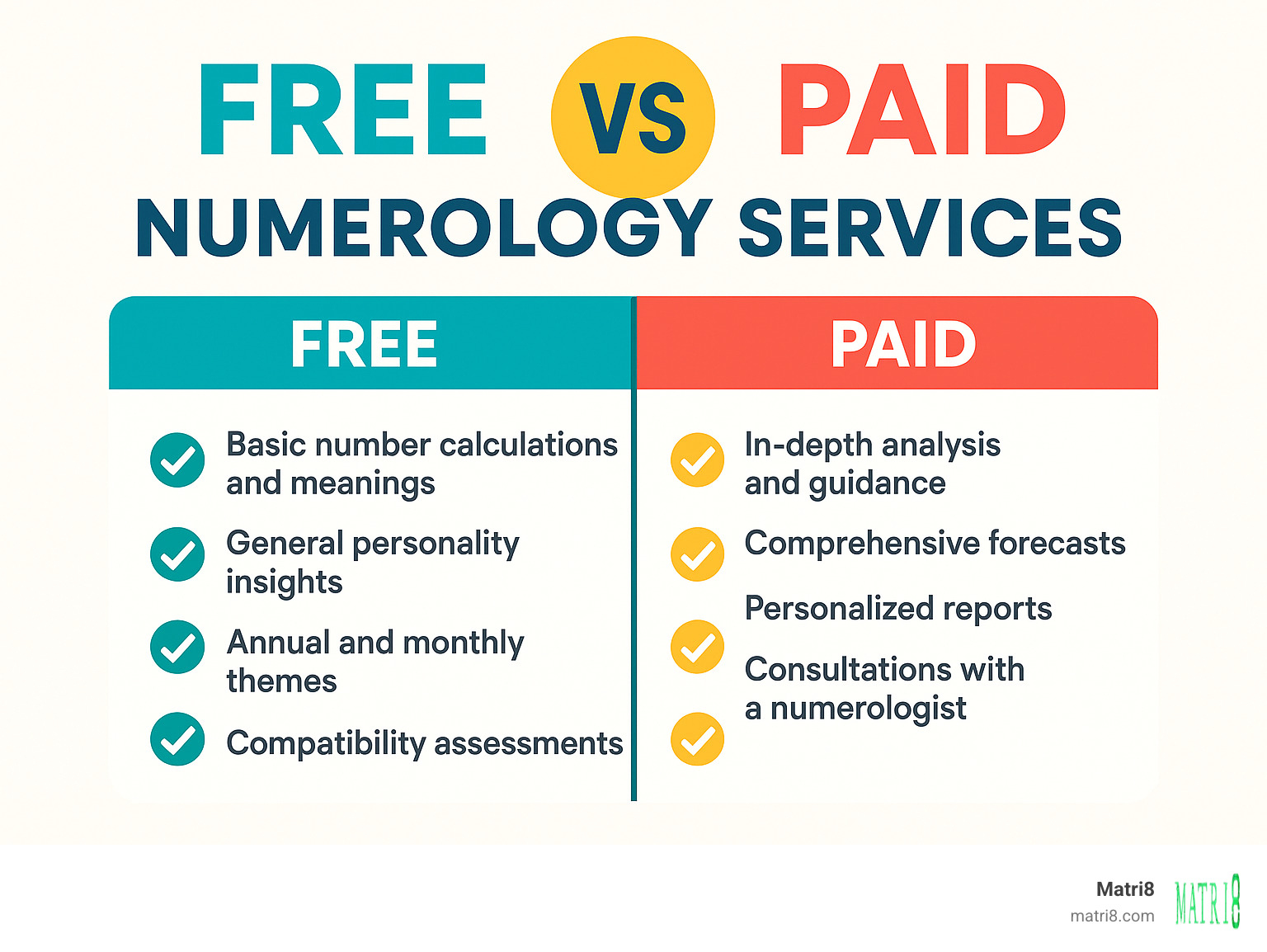 FREE VS PAID
NUMEROLOGY SERVICES

| FREE | PAID |
|---|---|
| Basic number calculations and meanings | In-depth analysis and guidance |
| General personality insights | Comprehensive forecasts |
| Annual and monthly themes | Personalized reports |
| Compatibility assessments | Consultations with a numerologist |

Matri8
matri8.com
MATRI8