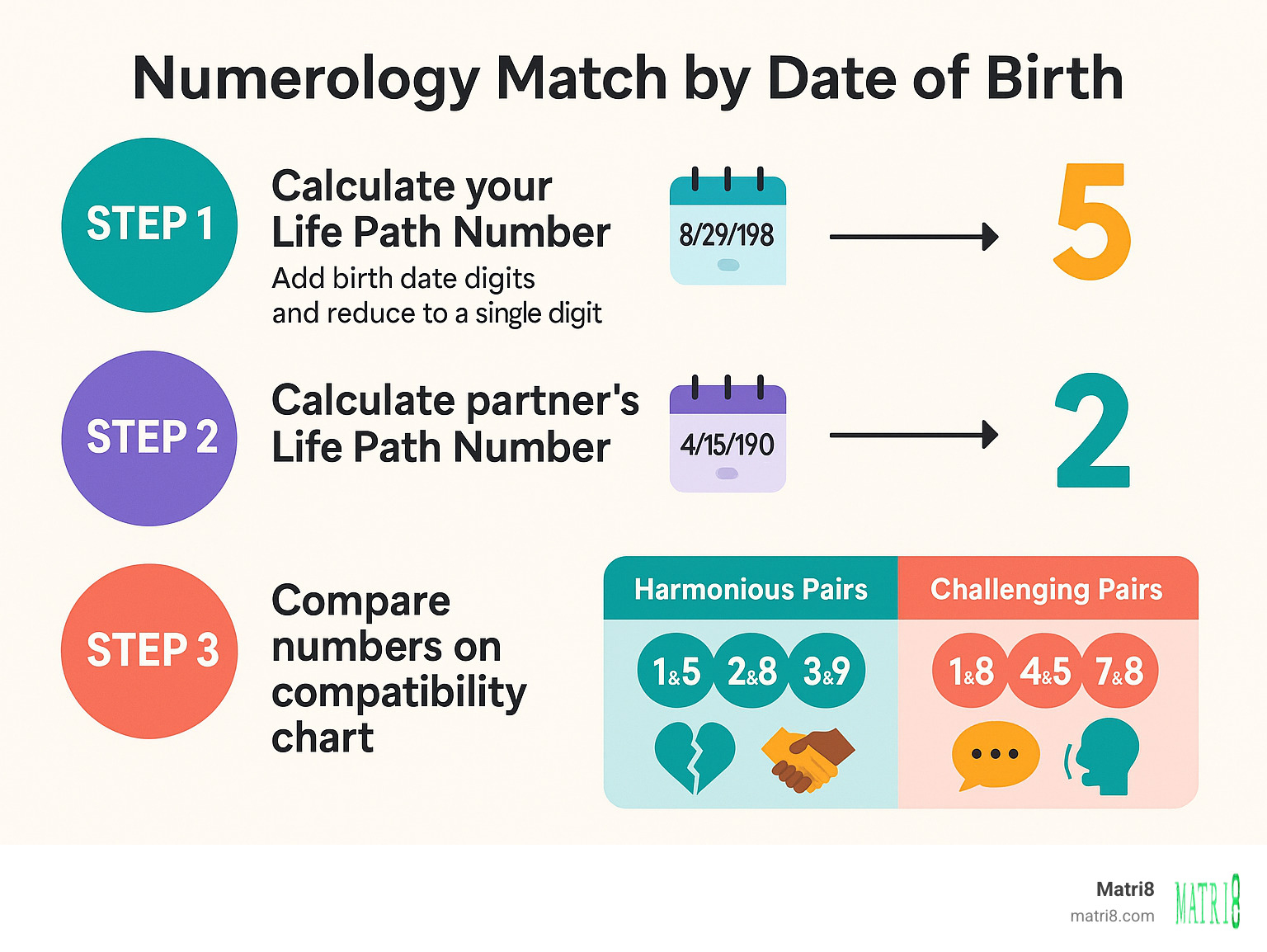 Numerology Match by Date of Birth

STEP 1

Calculate your Life Path Number

Add birth date digits and reduce to a single digit

8/29/198

5

STEP 2

Calculate partner's Life Path Number

4/15/190

2

STEP 3

Compare numbers on compatibility chart

| Harmonious Pairs | Challenging Pairs |
|---|---|
| 1&5 2&8 3&9 | 1&8 4&5 7&8 |

Matri8
matri8.com
MATRI8