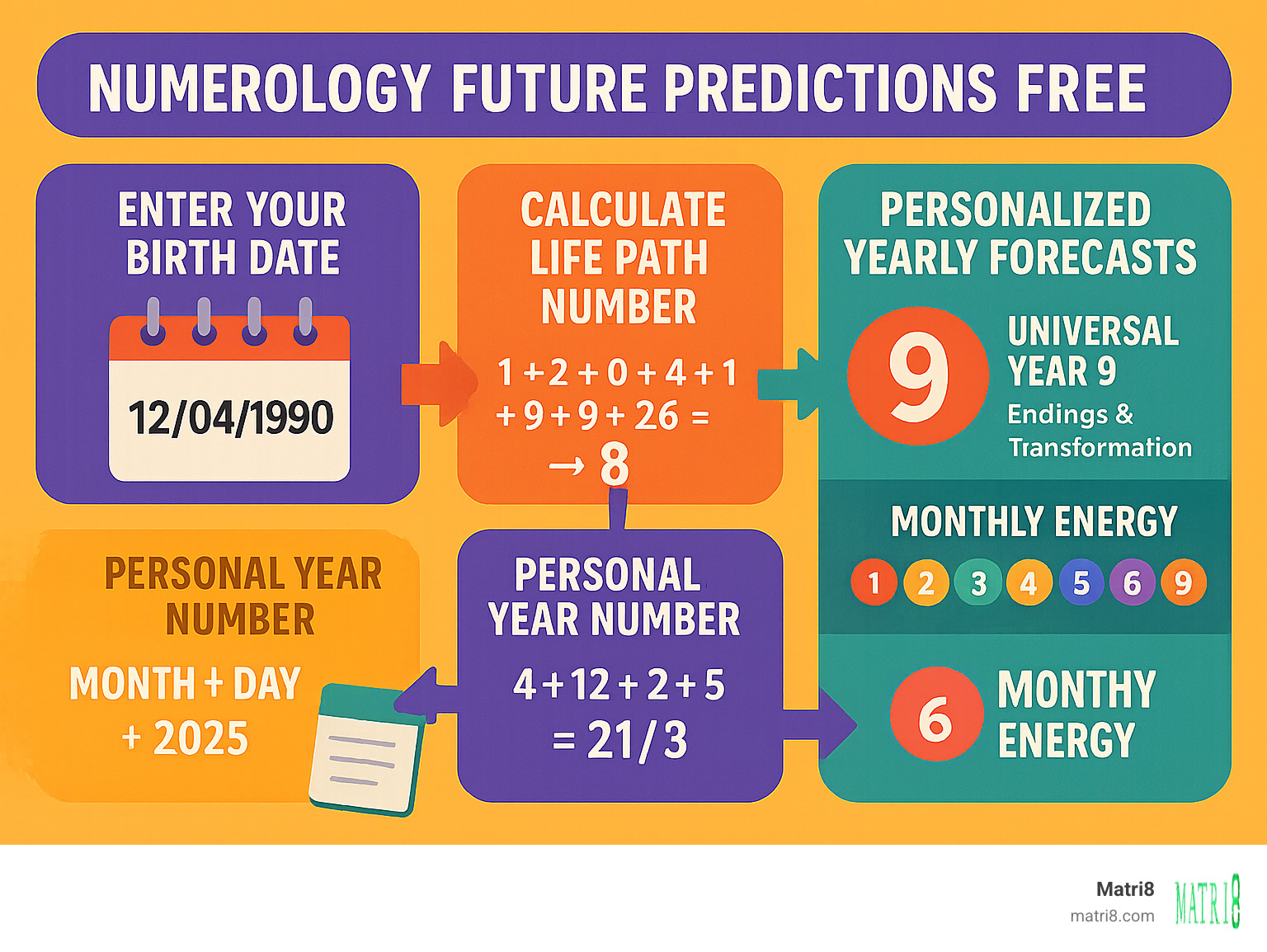 NUMEROLOGY FUTURE PREDICTIONS FREE

ENTER YOUR BIRTH DATE

12/04/1990

CALCULATE LIFE PATH NUMBER

1 + 2 + 0 + 4 + 1 + 9 + 9 + 26 =
→ 8

PERSONALIZED YEARLY FORECASTS

9

UNIVERSAL YEAR 9
Endings & Transformation

MONTHLY ENERGY

1 2 3 4 5 6 9

PERSONAL YEAR NUMBER

MONTH + DAY + 2025

PERSONAL YEAR NUMBER

4 + 12 + 2 + 5
= 21/3

6

MONTHY ENERGY

Matri8
matri8.com

MATRI8