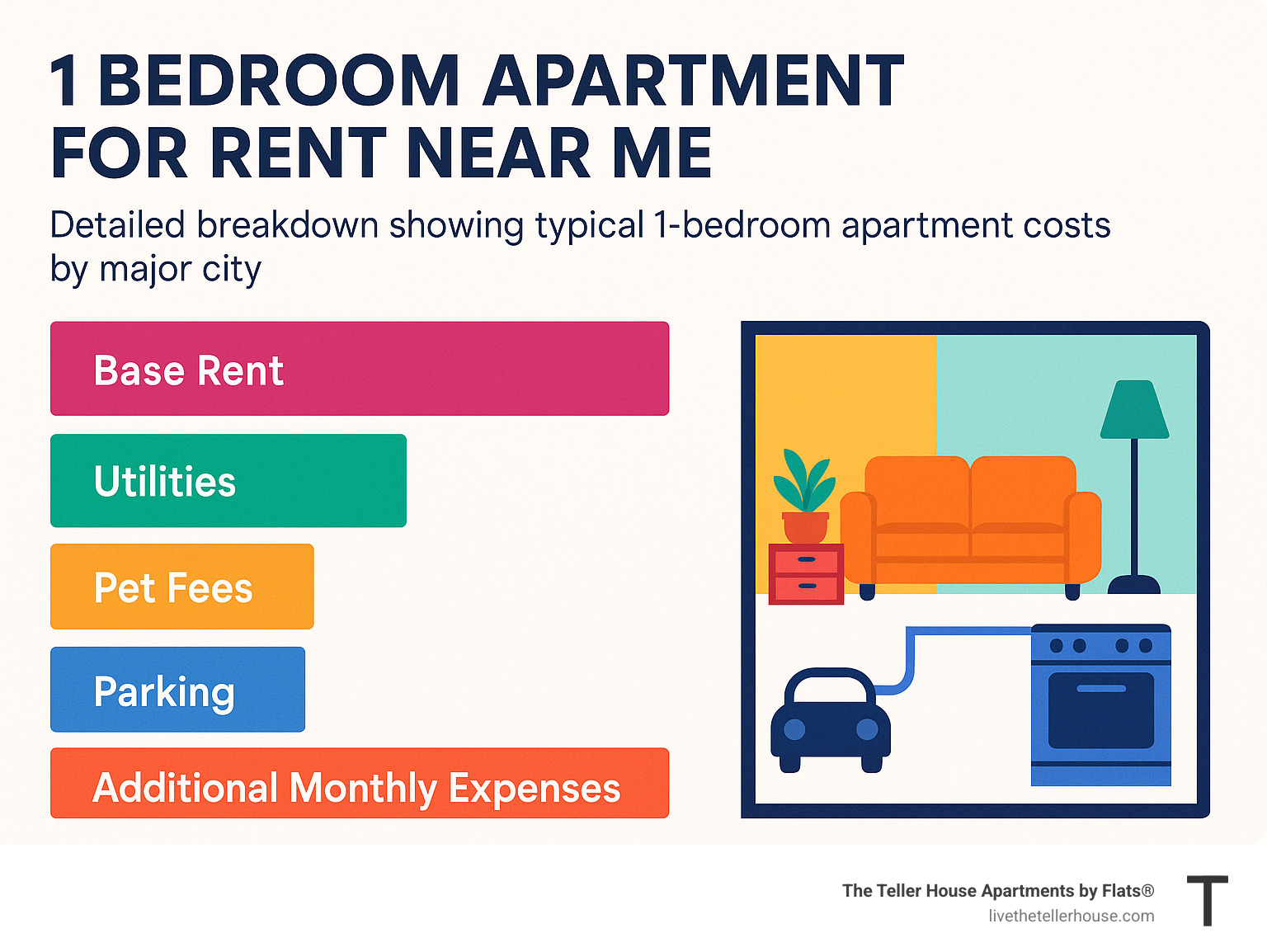 1 BEDROOM APARTMENT FOR RENT NEAR ME

Detailed breakdown showing typical 1-bedroom apartment costs by major city

Base Rent

Utilities

Pet Fees

Parking

Additional Monthly Expenses

The Teller House Apartments by Flats®
livethetellerhouse.com

T