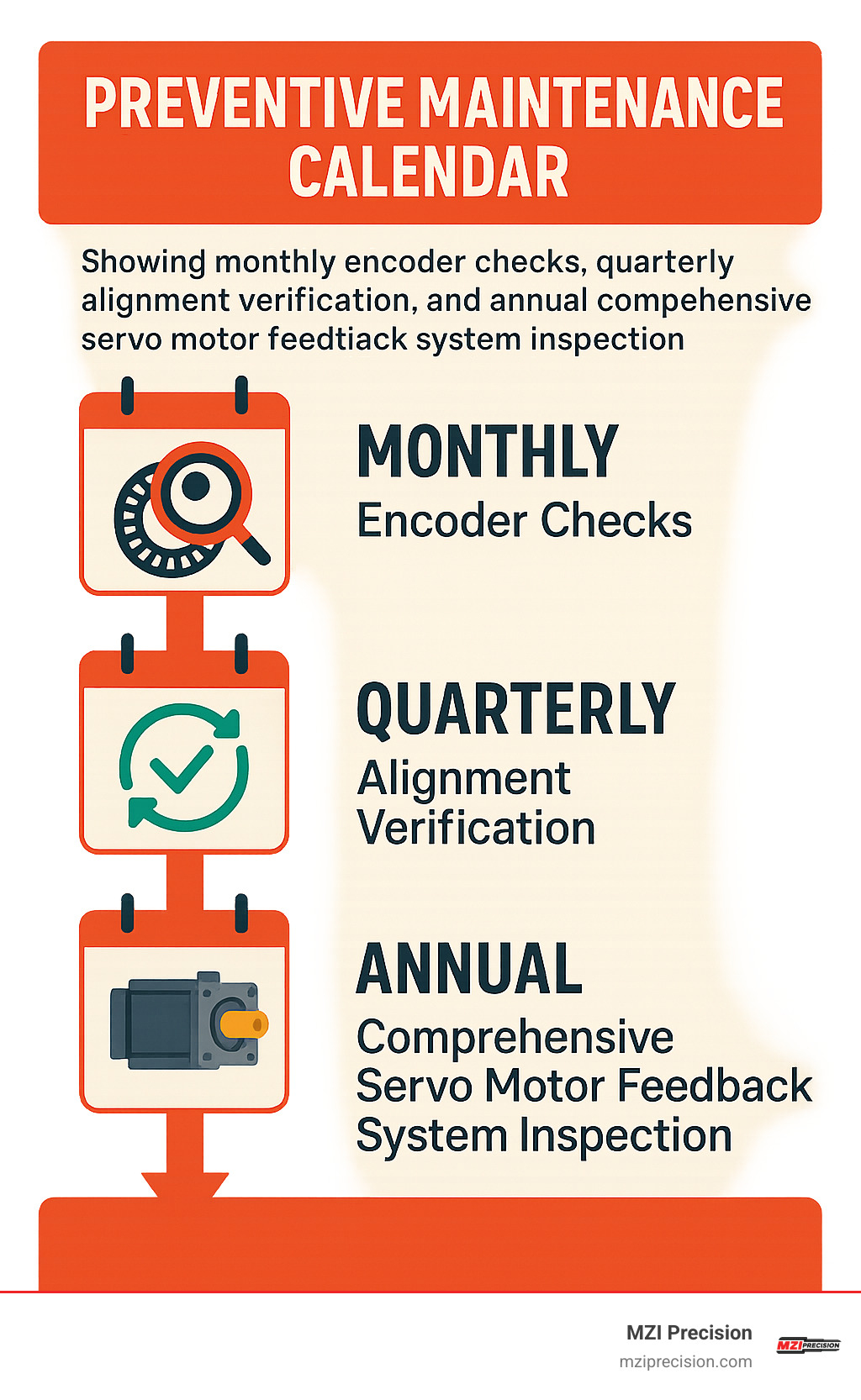 PREVENTIVE MAINTENANCE CALENDAR

Showing monthly encoder checks, quarterly alignment verification, and annual compehensive servo motor feedtiack system inspection

MONTHLY
Encoder Checks

QUARTERLY
Alignment Verification

ANNUAL
Comprehensive Servo Motor Feedback System Inspection

MZI Precision
mziprecision.com

MZI PRECISION