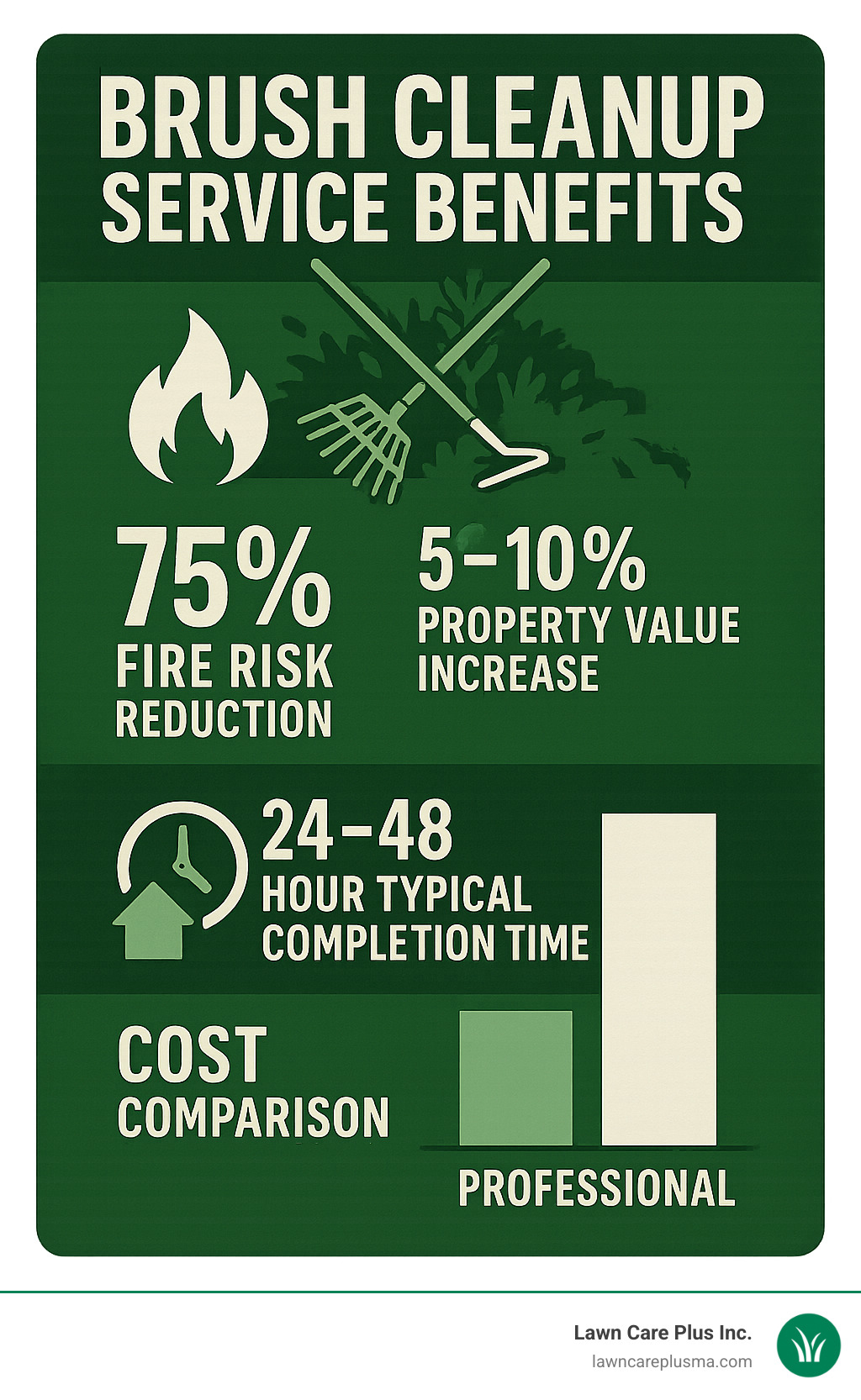 BRUSH CLEANUP SERVICE BENEFITS

75% FIRE RISK REDUCTION

5–10% PROPERTY VALUE INCREASE

24–48 HOUR TYPICAL COMPLETION TIME

COST COMPARISON

PROFESSIONAL

Lawn Care Plus Inc.
lawncareplusma.com