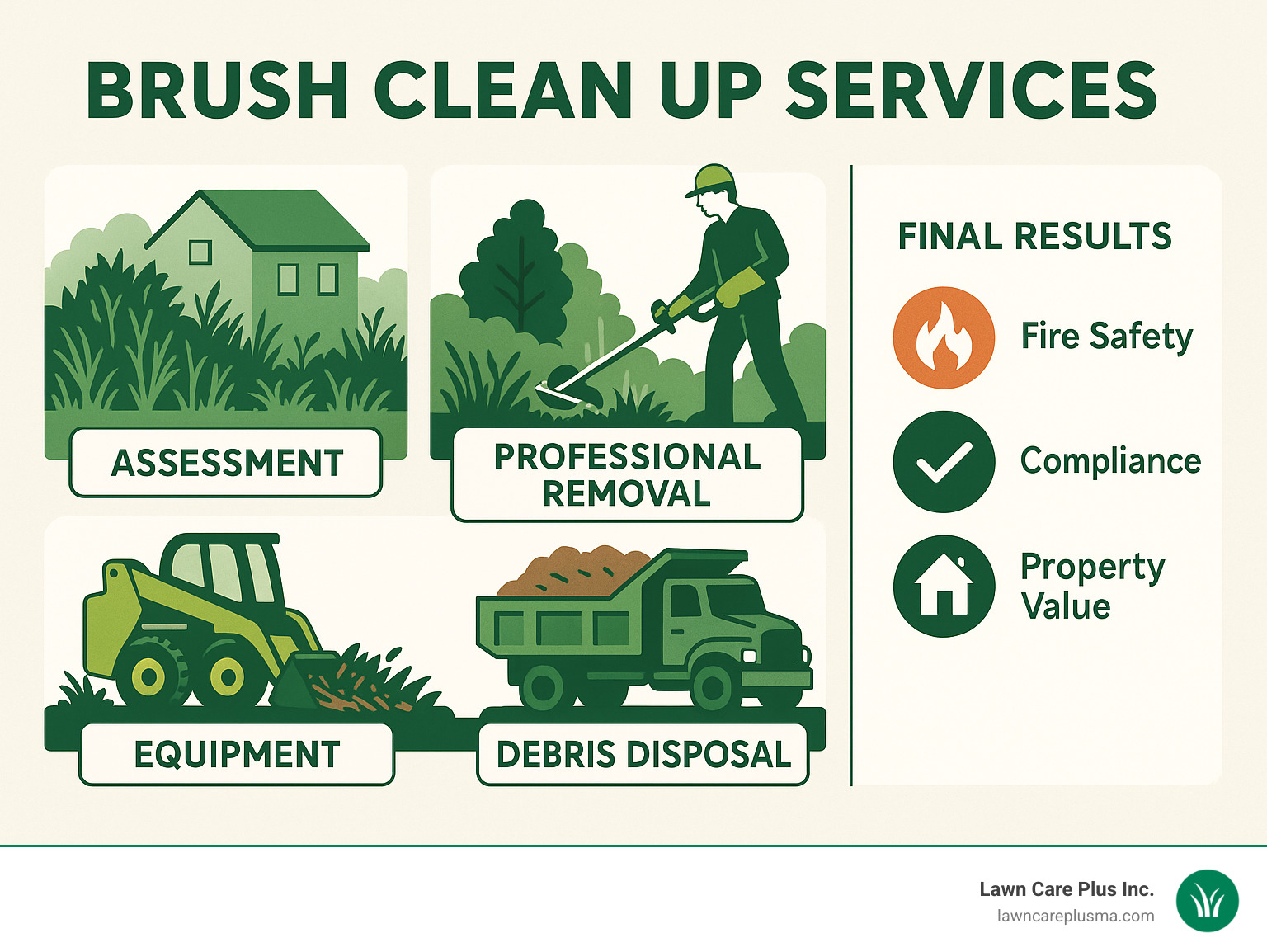 BRUSH CLEAN UP SERVICES

ASSESSMENT

PROFESSIONAL REMOVAL

EQUIPMENT

DEBRIS DISPOSAL

FINAL RESULTS

Fire Safety

Compliance

Property Value

Lawn Care Plus Inc.
lawncareplusma.com