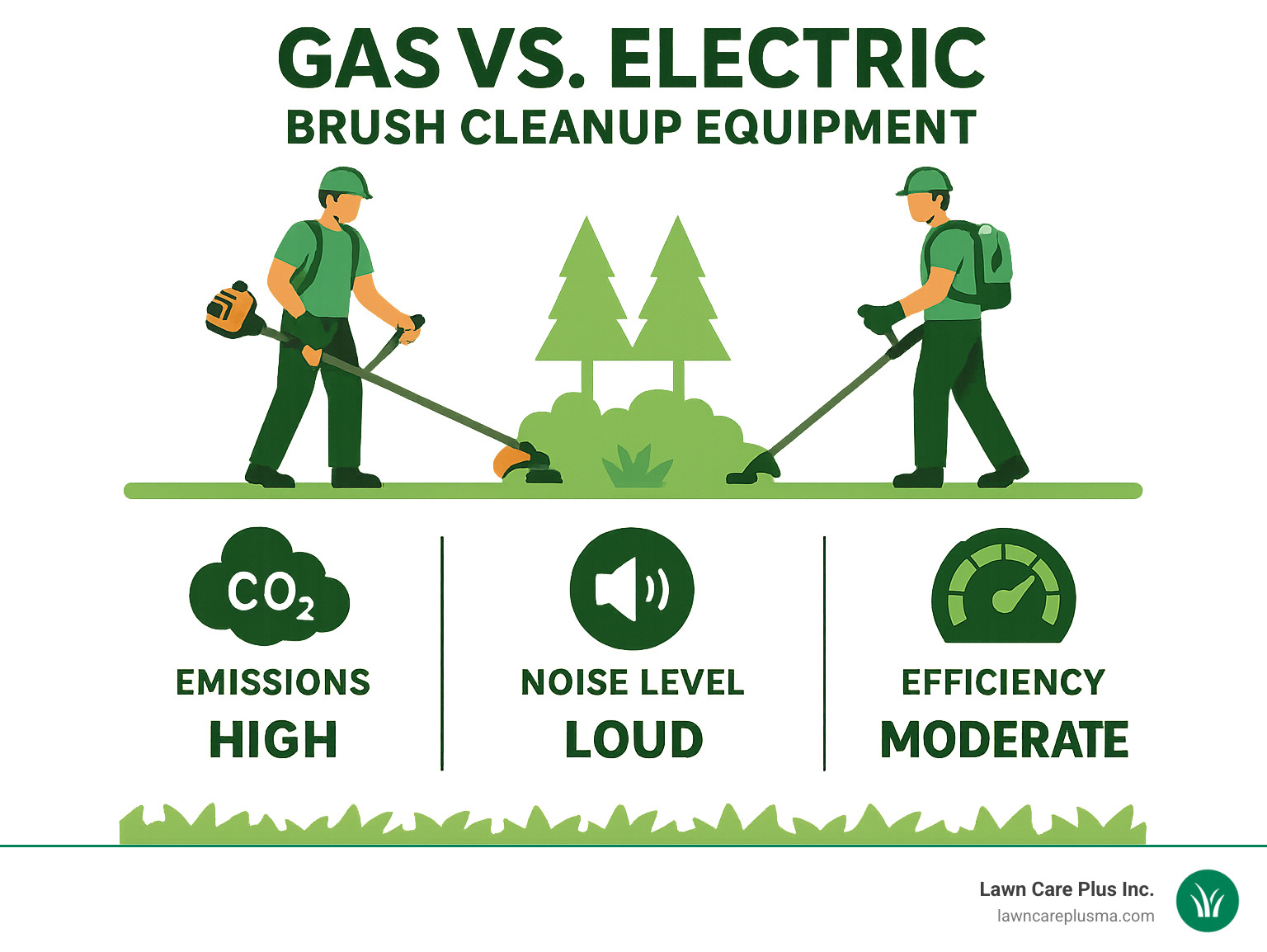 GAS VS. ELECTRIC
BRUSH CLEANUP EQUIPMENT

$CO_2$
EMISSIONS
HIGH

NOISE LEVEL
LOUD

EFFICIENCY
MODERATE

Lawn Care Plus Inc.
lawncareplusma.com